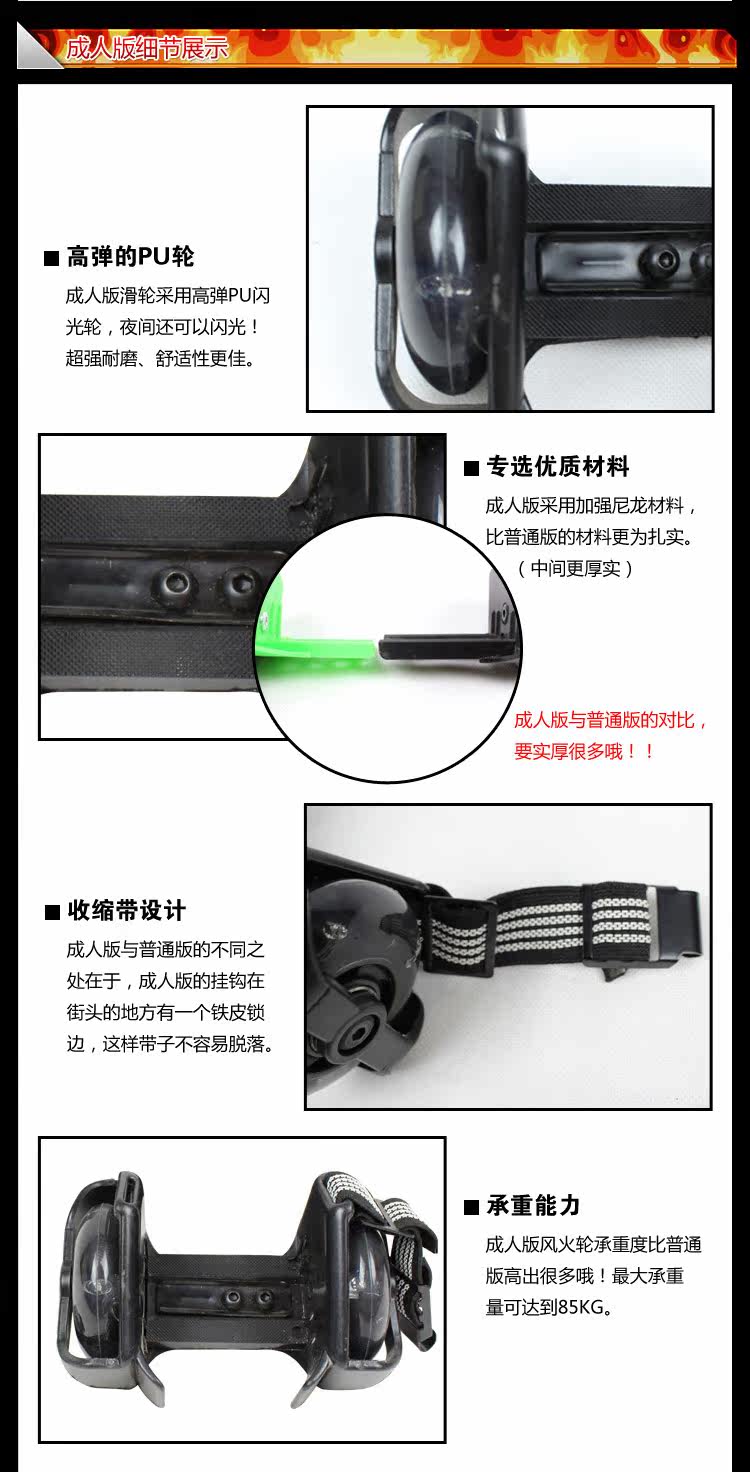 成人版细节展示

■ 高弹的PU轮

成人版滑轮采用高弹PU闪光轮，夜间还可以闪光！超强耐磨、舒适性更佳。

■ 专选优质材料

成人版采用加强尼龙材料，比普通版的材料更为扎实。（中间更厚实）

成人版与普通版的对比，要实厚很多哦！！

■ 收缩带设计

成人版与普通版的不同之处在于，成人版的挂钩在街头的地方有一个铁皮锁边，这样带子不容易脱落。

■ 承重能力

成人版风火轮承重度比普通版高出很多哦！最大承重量可达到85KG。