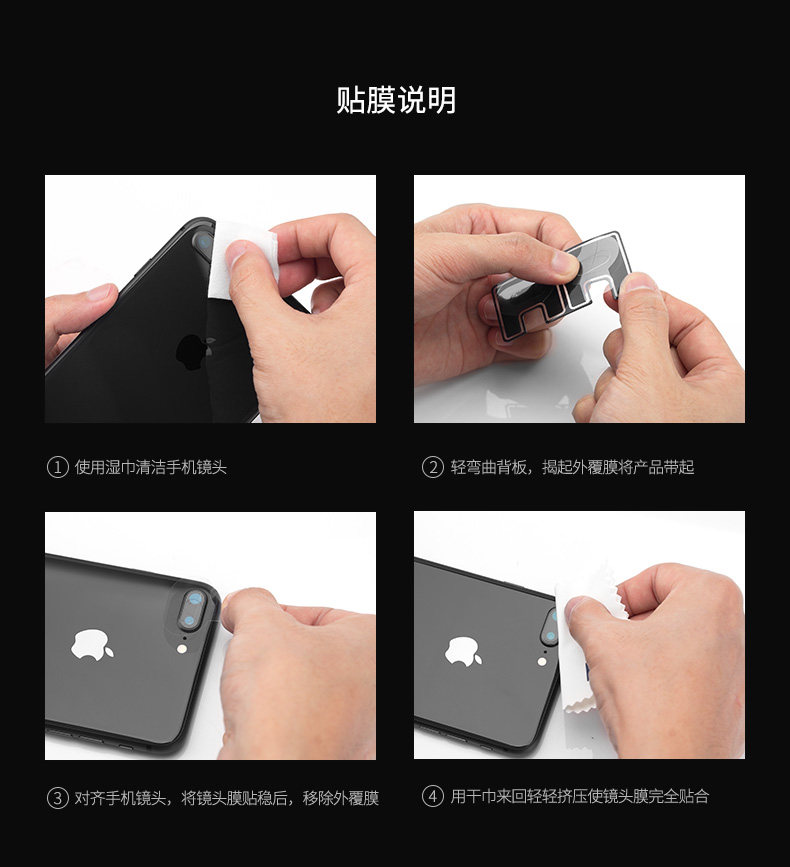 贴膜说明

① 使用湿巾清洁手机镜头

② 轻弯曲背板，揭起外覆膜将产品带起

③ 对齐手机镜头，将镜头膜贴稳后，移除外覆膜

④ 用干巾来回轻轻挤压使镜头膜完全贴合