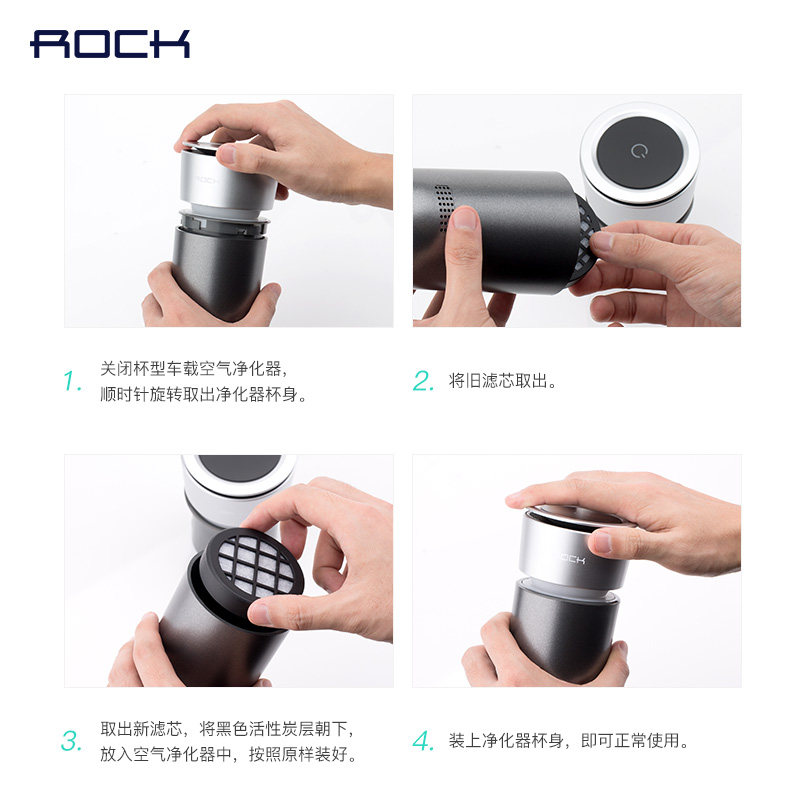 ROCK

ROCK

1. 关闭杯型车载空气净化器，顺时针旋转取出净化器杯身。

2. 将旧滤芯取出。

ROCK

3. 取出新滤芯，将黑色活性炭层朝下，放入空气净化器中，按照原样装好。

4. 装上净化器杯身，即可正常使用。