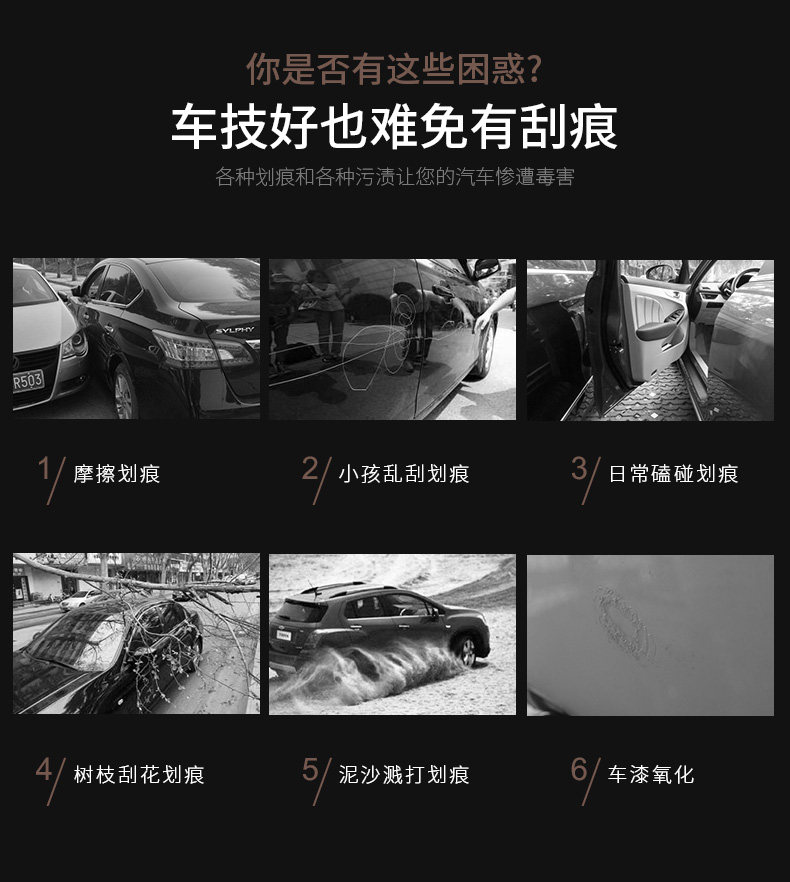 你是否有这些困惑?
车技好也难免有刮痕
各种划痕和各种污渍让您的汽车惨遭毒害

R503

SYLPHY

1/ 摩擦划痕

2/ 小孩乱刮划痕

3/ 日常磕碰划痕

4/ 树枝刮花划痕

5/ 泥沙溅打划痕

6/ 车漆氧化