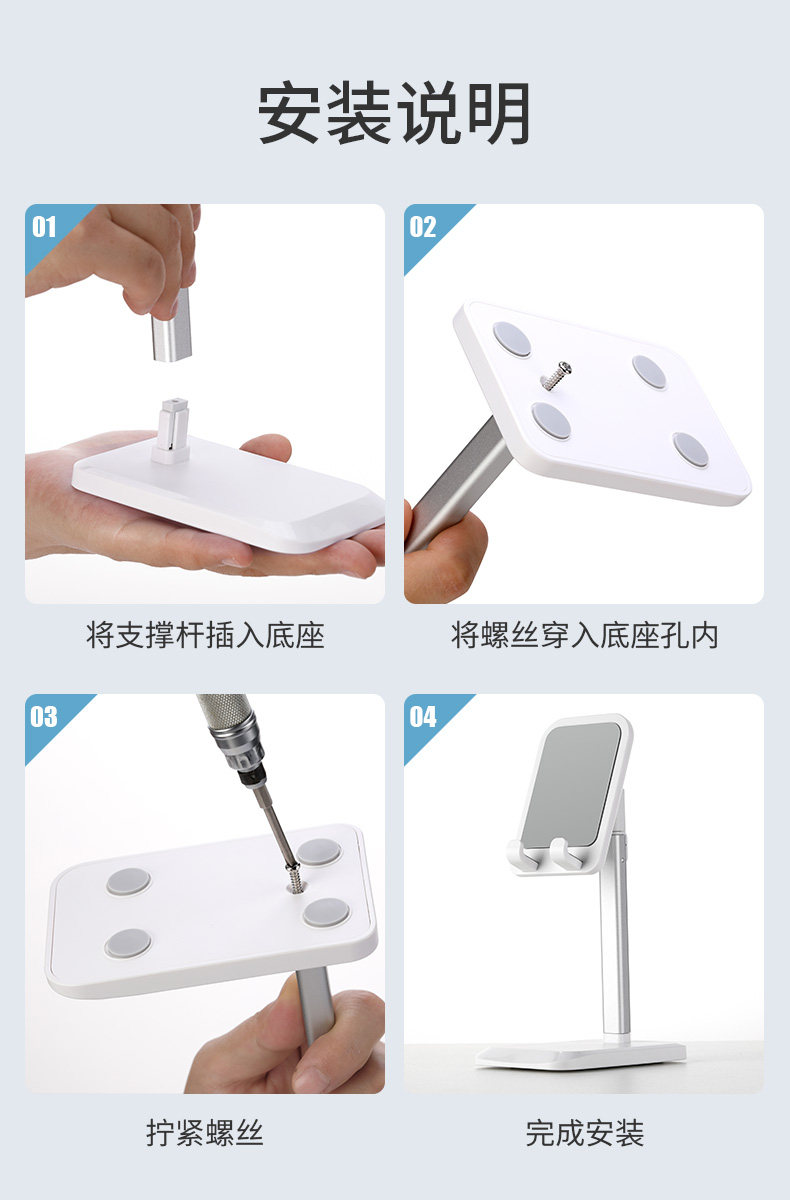 安装说明

01

将支撑杆插入底座

02

将螺丝穿入底座孔内

03

拧紧螺丝

04

完成安装