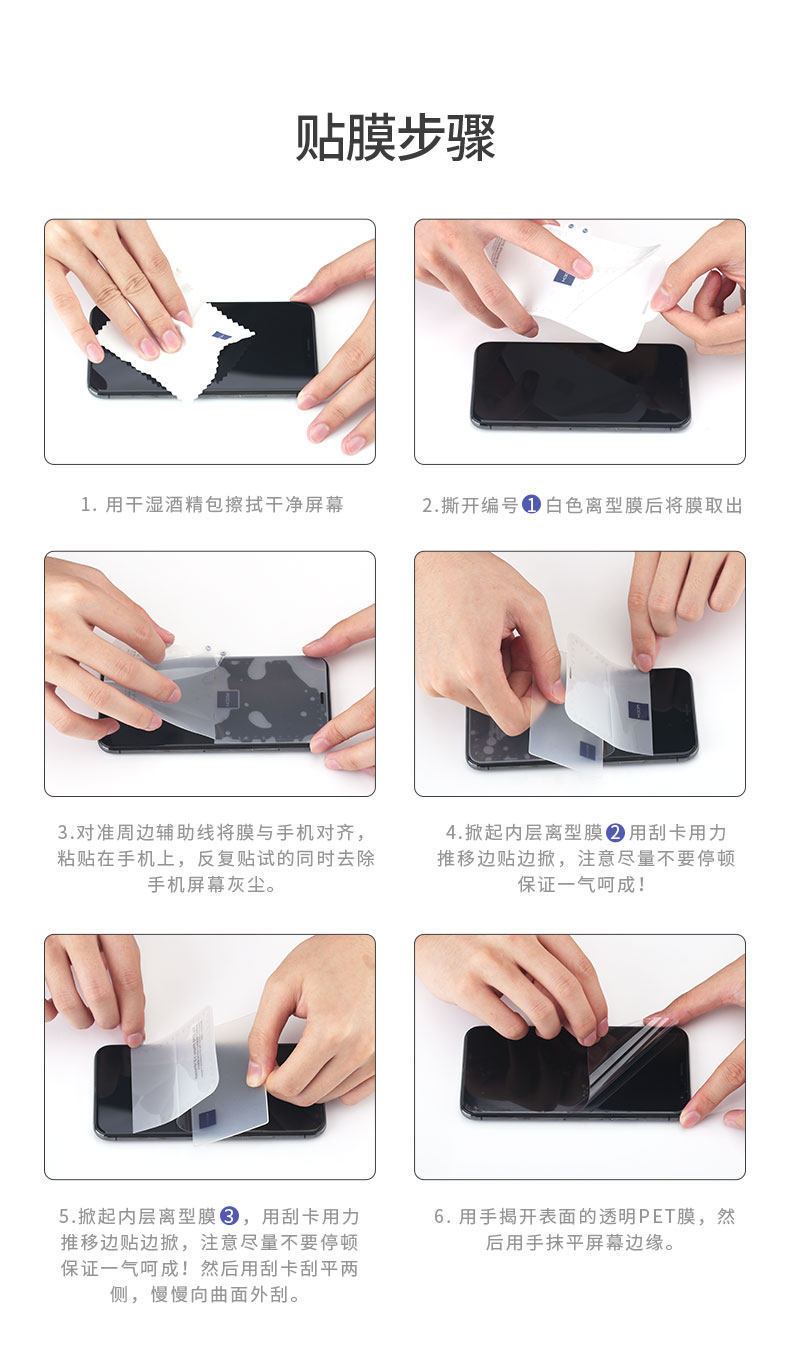 贴膜步骤

1. 用干湿酒精包擦拭干净屏幕

2.撕开编号❶白色离型膜后将膜取出

3.对准周边辅助线将膜与手机对齐，粘贴在手机上，反复贴试的同时去除手机屏幕灰尘。

4.掀起内层离型膜❷用刮卡用力推移边贴边掀，注意尽量不要停顿保证一气呵成！

5.掀起内层离型膜❸，用刮卡用力推移边贴边掀，注意尽量不要停顿保证一气呵成！然后用刮卡刮平两侧，慢慢向曲面外刮。

6. 用手揭开表面的透明PET膜，然后用手抹平屏幕边缘。