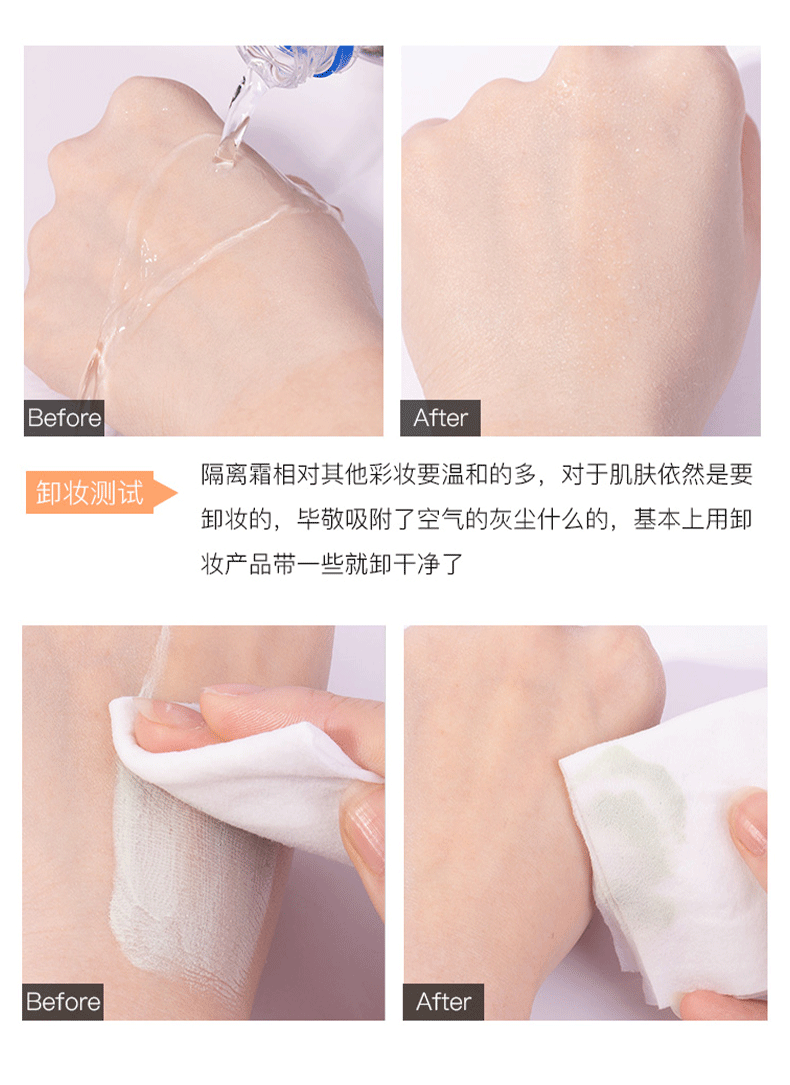 Before

After

卸妆测试

隔离霜相对其他彩妆要温和的多，对于肌肤依然是要卸妆的，毕敬吸附了空气的灰尘什么的，基本上用卸妆产品带一些就卸干净了

Before

After