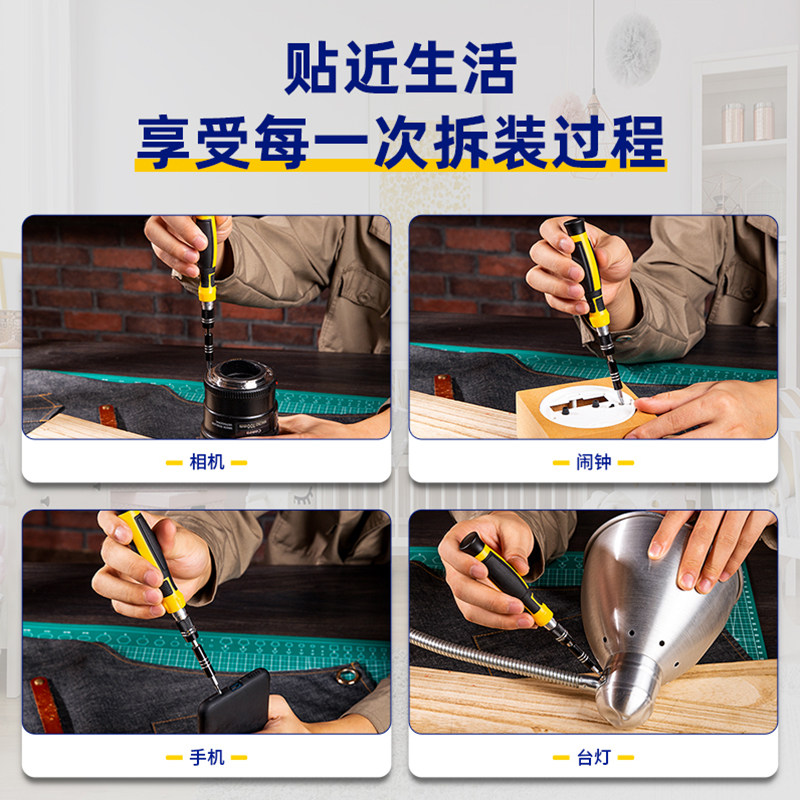 贴近生活
享受每一次拆装过程

相机

闹钟

手机

台灯