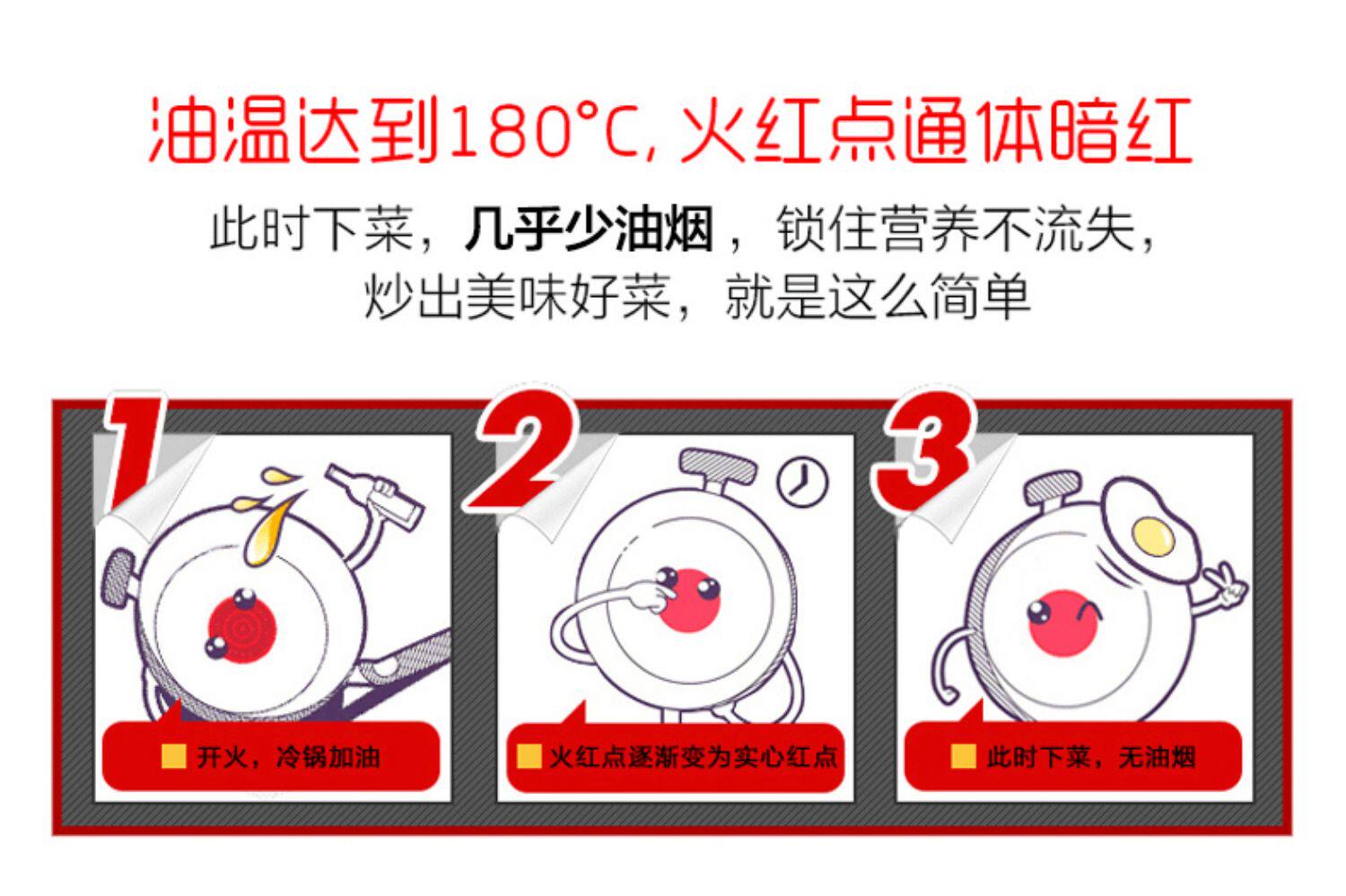 油温达到180°C, 火红点通体暗红

此时下菜，几乎少油烟，锁住营养不流失，炒出美味好菜，就是这么简单

1

开火，冷锅加油

2

火红点逐渐变为实心红点

3

此时下菜，无油烟