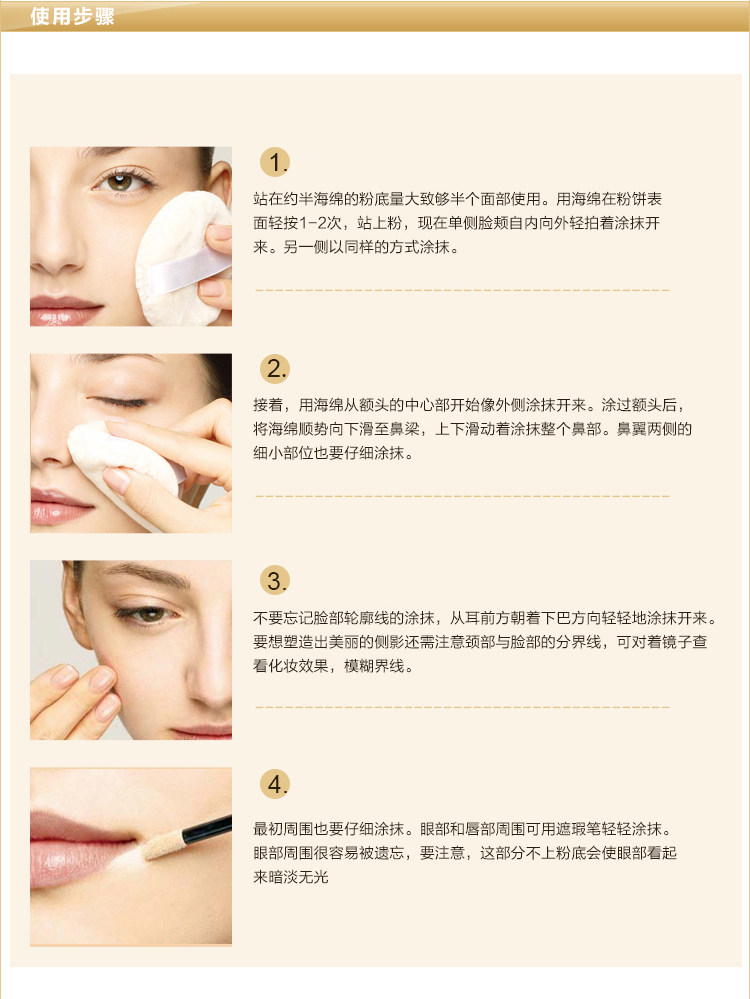 使用步骤

1.

站在约半海绵的粉底量大致够半个面部使用。用海绵在粉饼表面轻按1-2次，站上粉，现在单侧脸颊自内向外轻拍着涂抹开来。另一侧以同样的方式涂抹。

2.

接着，用海绵从额头的中心部开始像外侧涂抹开来。涂过额头后，将海绵顺势向下滑至鼻梁，上下滑动着涂抹整个鼻部。鼻翼两侧的细小部位也要仔细涂抹。

3.

不要忘记脸部轮廓线的涂抹，从耳前方朝着下巴方向轻轻地涂抹开来。要想塑造出美丽的侧影还需注意颈部与脸部的分界线，可对着镜子查看化妆效果，模糊界线。

4.

最初周围也要仔细涂抹。眼部和唇部周围可用遮瑕笔轻轻涂抹。眼部周围很容易被遗忘，要注意，这部分不上粉底会使眼部看起来暗淡无光