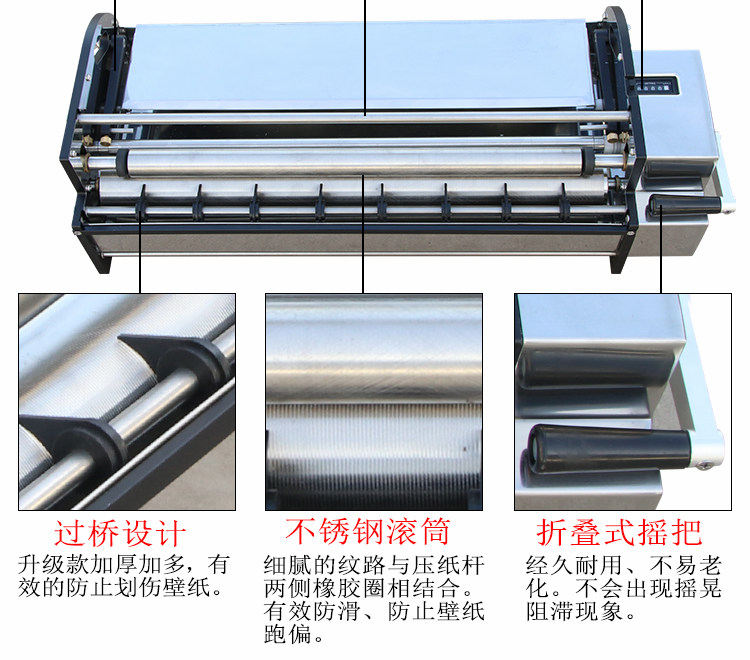 过桥设计

升级款加厚加多，有效的防止划伤壁纸。

不锈钢滚筒

细腻的纹路与压纸杆两侧橡胶圈相结合。有效防滑、防止壁纸跑偏。

折叠式摇把

经久耐用、不易老化。不会出现摇晃阻滞现象。