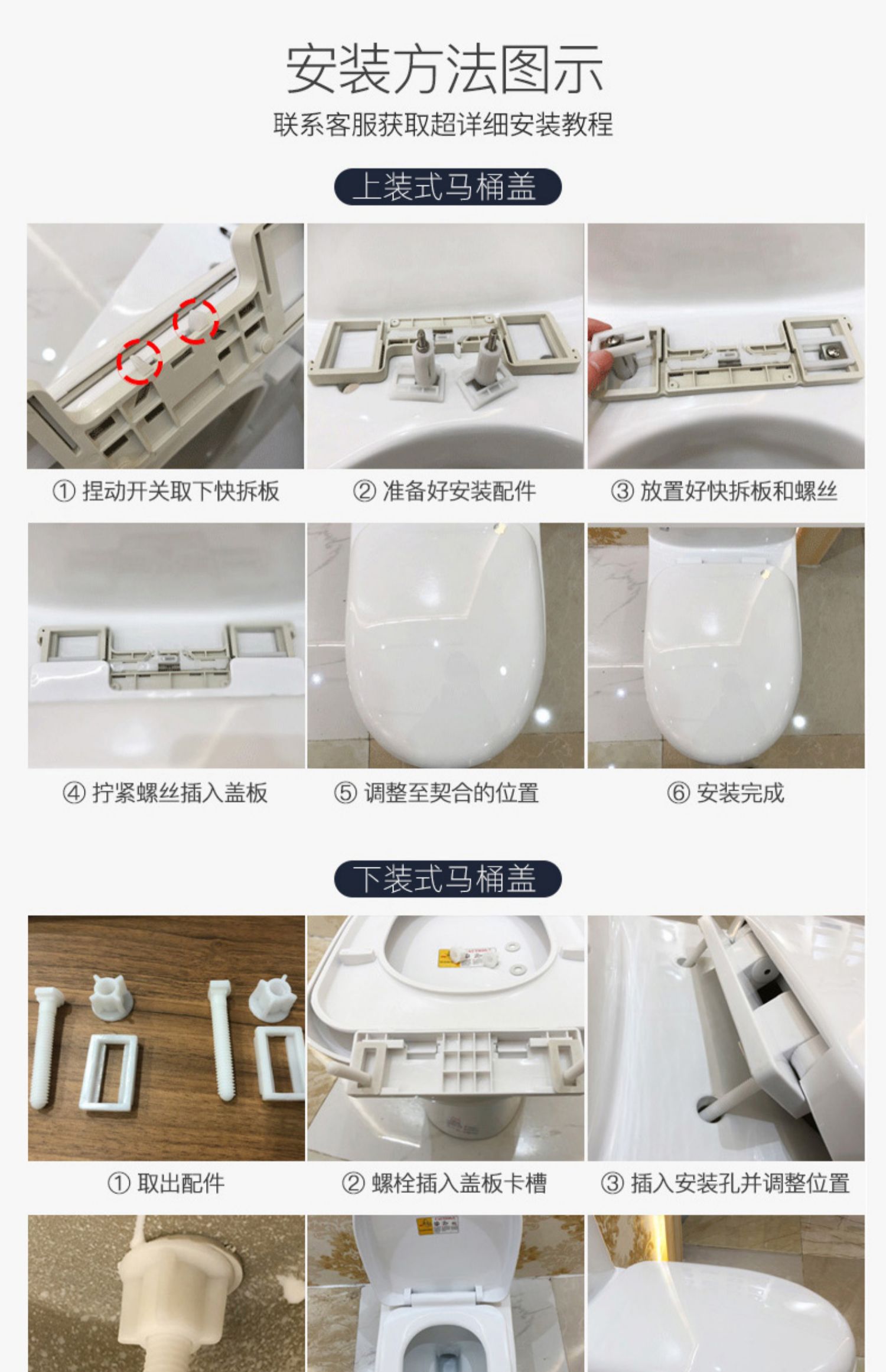 安装方法图示

联系客服获取超详细安装教程

上装式马桶盖

① 捏动开关取下快拆板

② 准备好安装配件

③ 放置好快拆板和螺丝

④ 拧紧螺丝插入盖板

⑤ 调整至契合的位置

⑥ 安装完成

下装式马桶盖

① 取出配件

② 螺栓插入盖板卡槽

③ 插入安装孔并调整位置