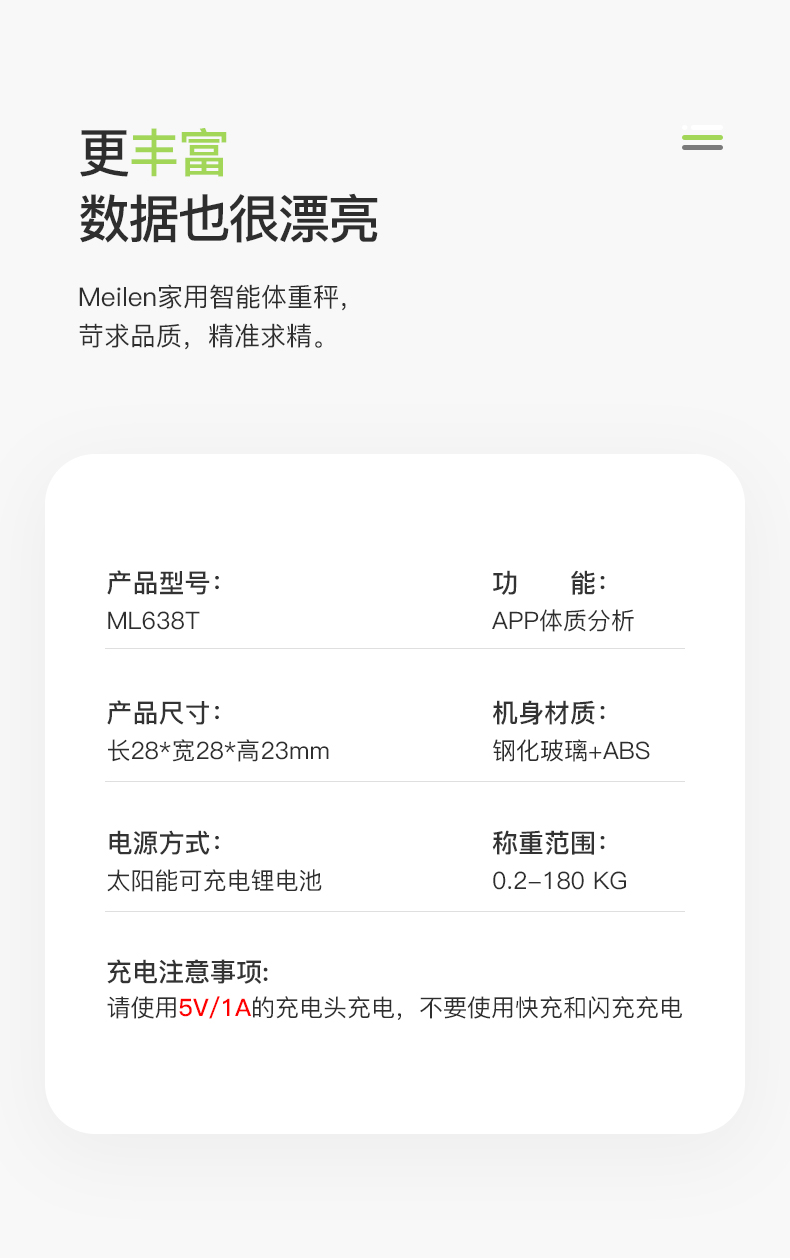 更丰富
数据也很漂亮

Meilen家用智能体重秤，
苛求品质，精准求精。

产品型号：
ML638T

功　　能：
APP体质分析

产品尺寸：
长28*宽28*高23mm

机身材质：
钢化玻璃+ABS

电源方式：
太阳能可充电锂电池

称重范围：
0.2-180 KG

充电注意事项:
请使用5V/1A的充电头充电，不要使用快充和闪充充电