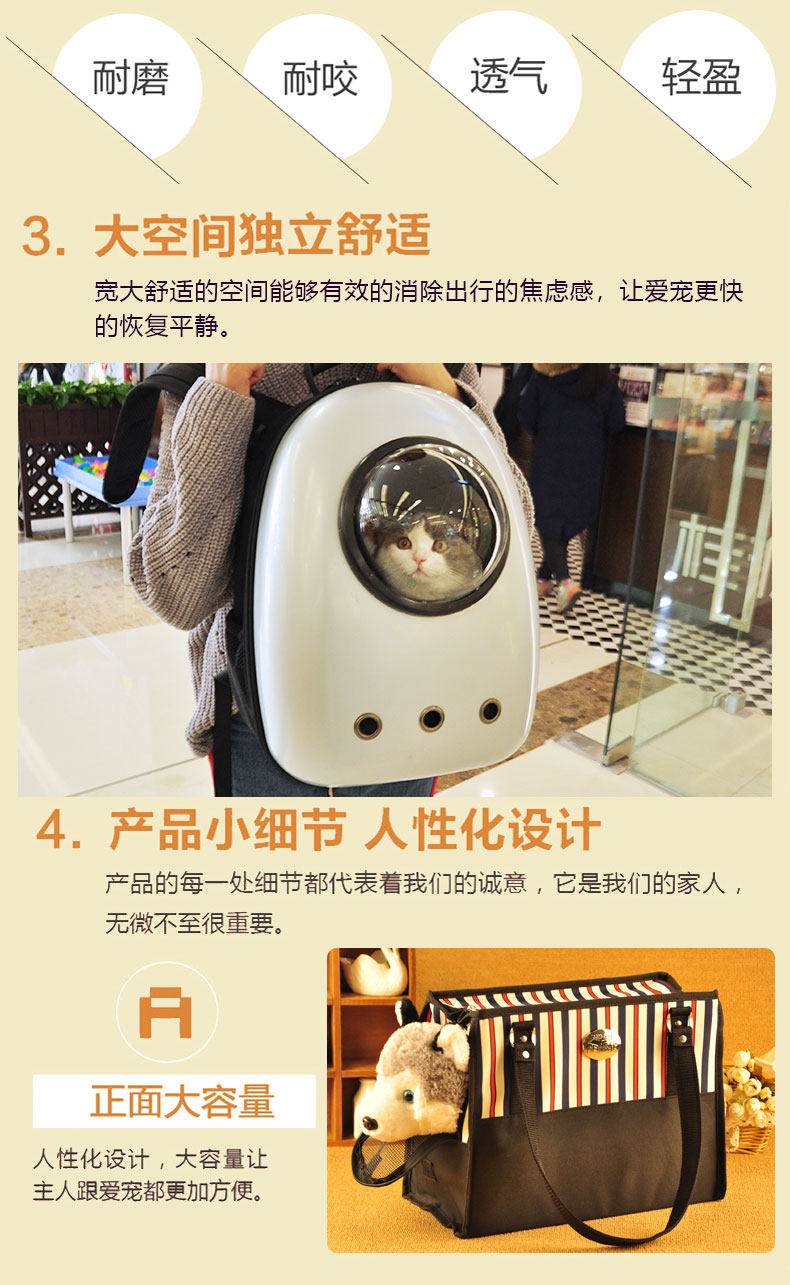 耐磨

耐咬

透气

轻盈

3. 大空间独立舒适

宽大舒适的空间能够有效的消除出行的焦虑感，让爱宠更快的恢复平静。

4. 产品小细节 人性化设计

产品的每一处细节都代表着我们的诚意，它是我们的家人，无微不至很重要。

正面大容量

人性化设计，大容量让主人跟爱宠都更加方便。