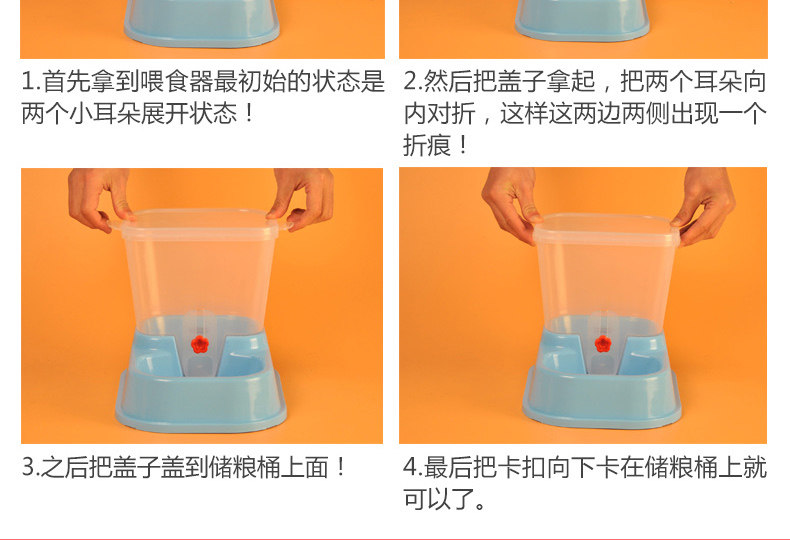 1.首先拿到喂食器最初始的状态是两个小耳朵展开状态！

2.然后把盖子拿起，把两个耳朵向内对折，这样这两边两侧出现一个折痕！

3.之后把盖子盖到储粮桶上面！

4.最后把卡扣向下卡在储粮桶上就可以了。