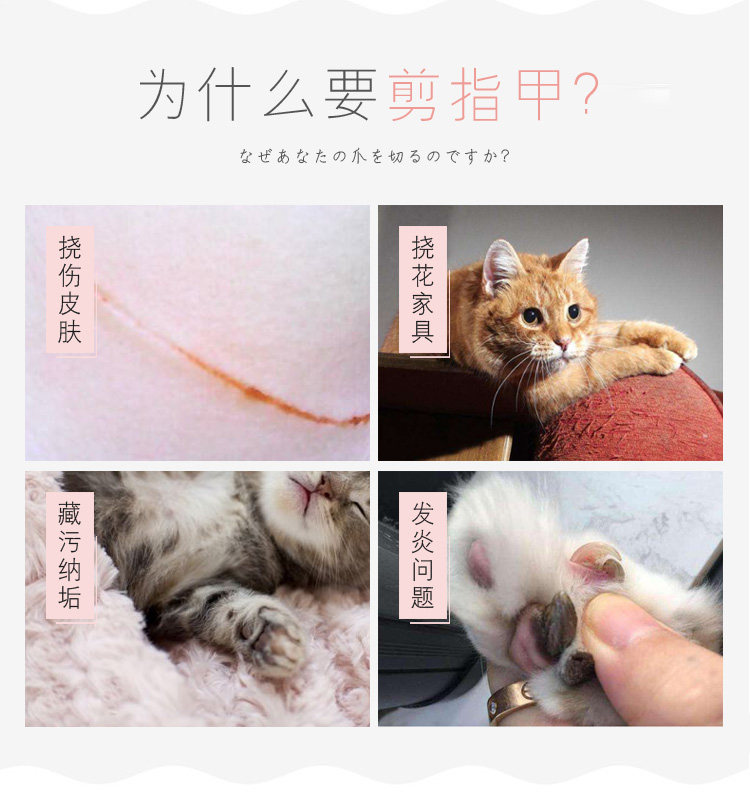 为什么要剪指甲?

なぜあなたの爪を切るのですか?

挠伤皮肤

挠花家具

藏污纳垢

发炎问题