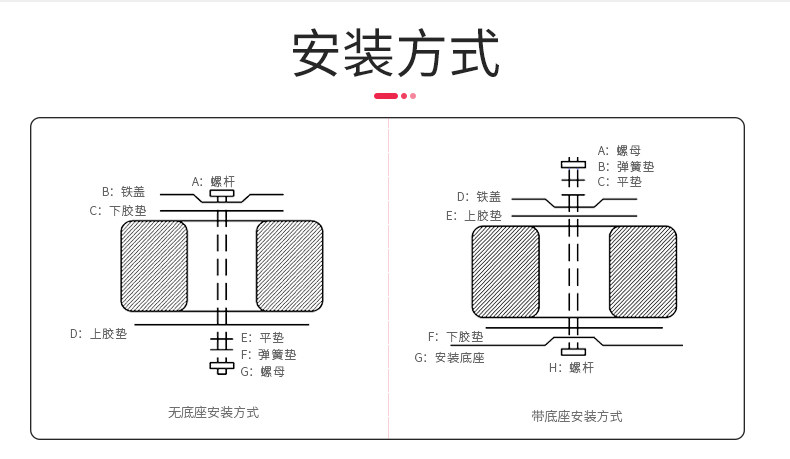 安装方式

A：螺杆
B：铁盖
C：下胶垫
D：上胶垫
E：平垫
F：弹簧垫
G：螺母

无底座安装方式

A：螺母
B：弹簧垫
C：平垫
D：铁盖
E：上胶垫
F：下胶垫
G：安装底座
H：螺杆

带底座安装方式