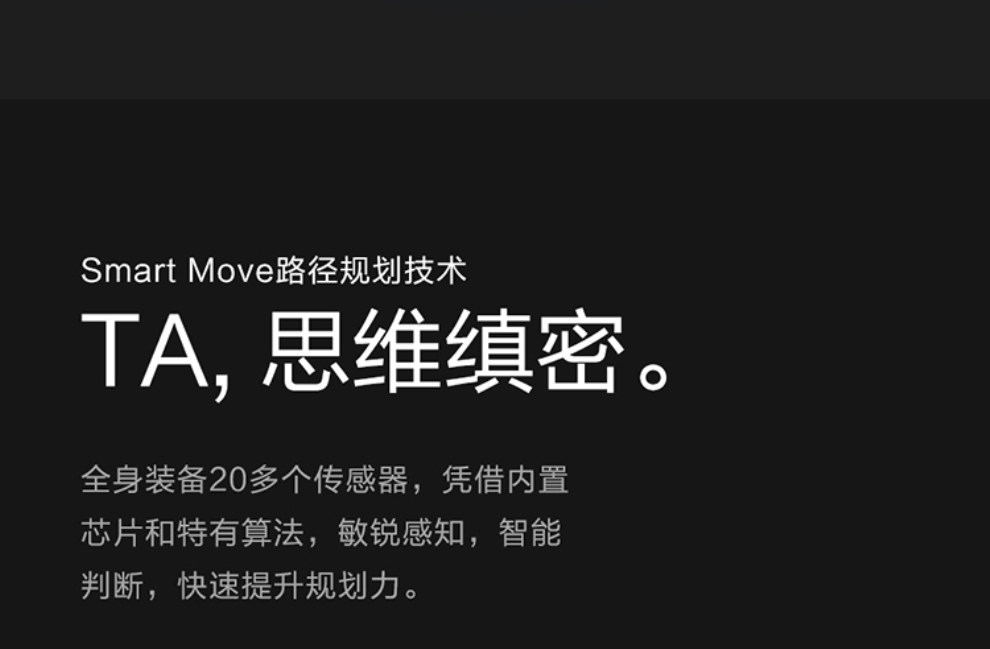 Smart Move路径规划技术

TA, 思维缜密。

全身装备20多个传感器，凭借内置芯片和特有算法，敏锐感知，智能判断，快速提升规划力。