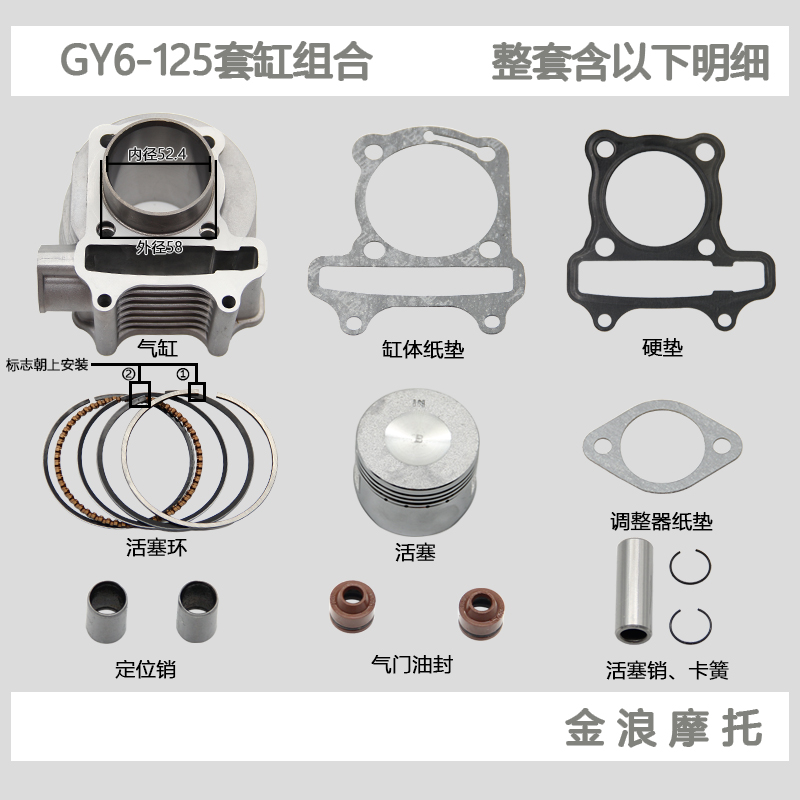 GY6-125套缸组合

整套含以下明细

内径52.4

外径58

气缸

缸体纸垫

硬垫

标志朝上安装

②

①

活塞环

活塞

调整器纸垫

定位销

气门油封

活塞销、卡簧

金浪摩托