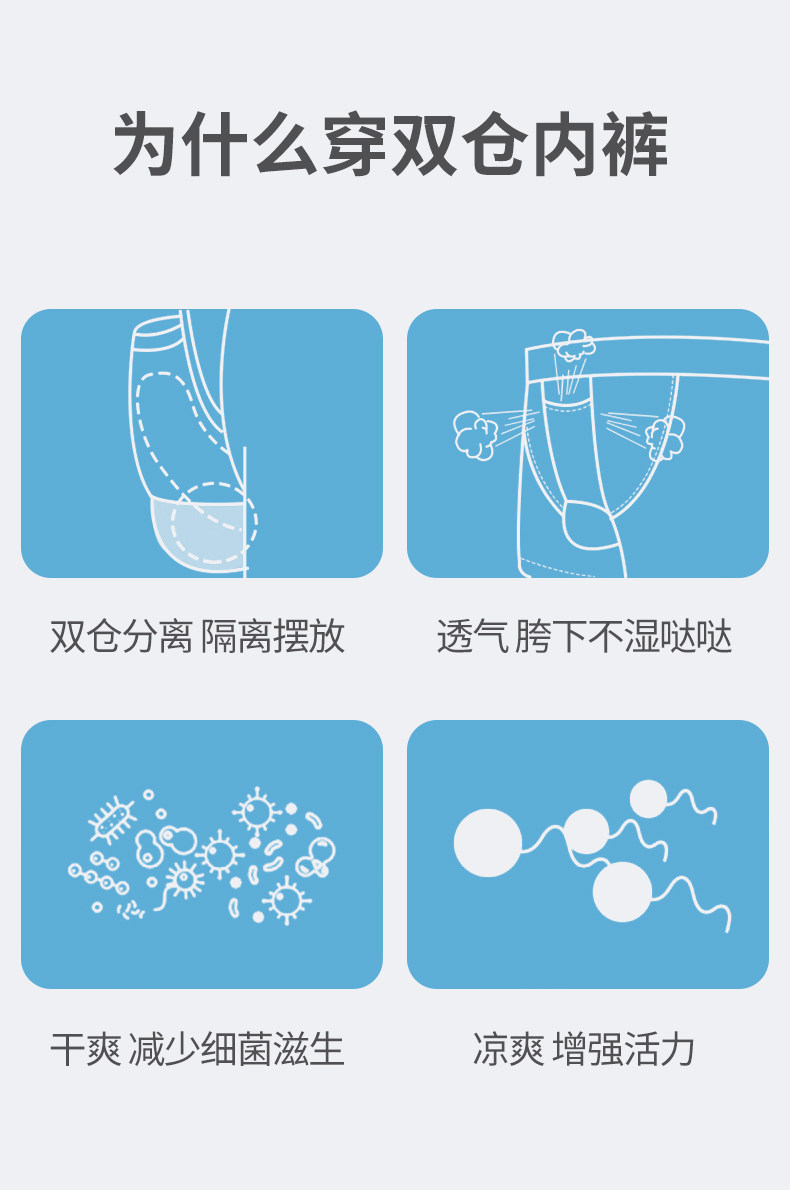 为什么穿双仓内裤

双仓分离 隔离摆放

透气 胯下不湿哒哒

干爽 减少细菌滋生

凉爽 增强活力