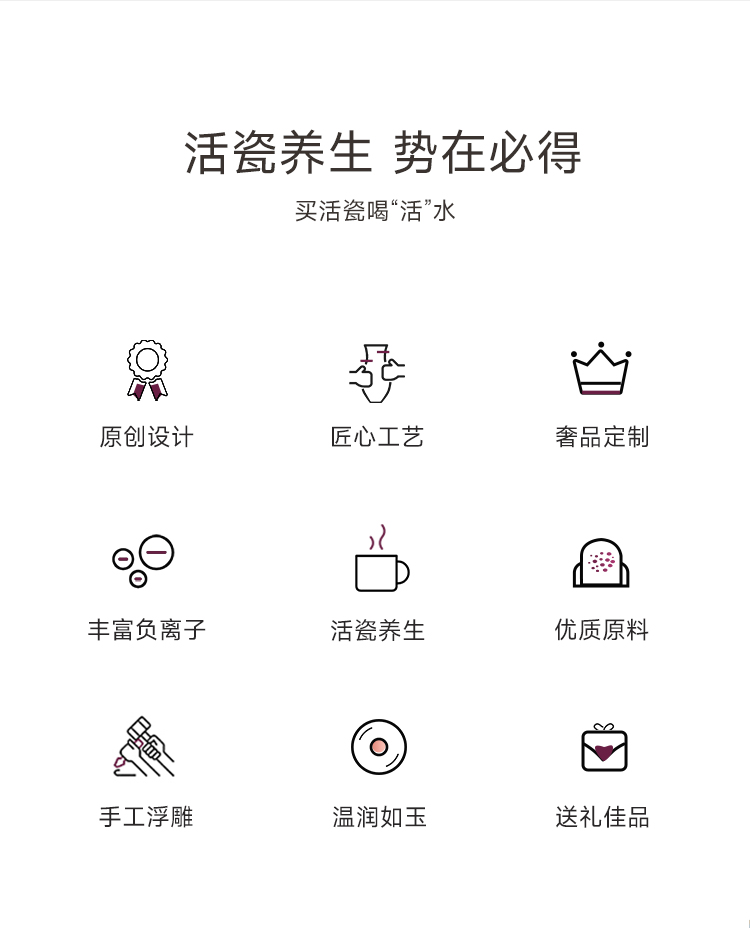 活瓷养生 势在必得

买活瓷喝“活”水

原创设计

匠心工艺

奢品定制

丰富负离子

活瓷养生

优质原料

手工浮雕

温润如玉

送礼佳品