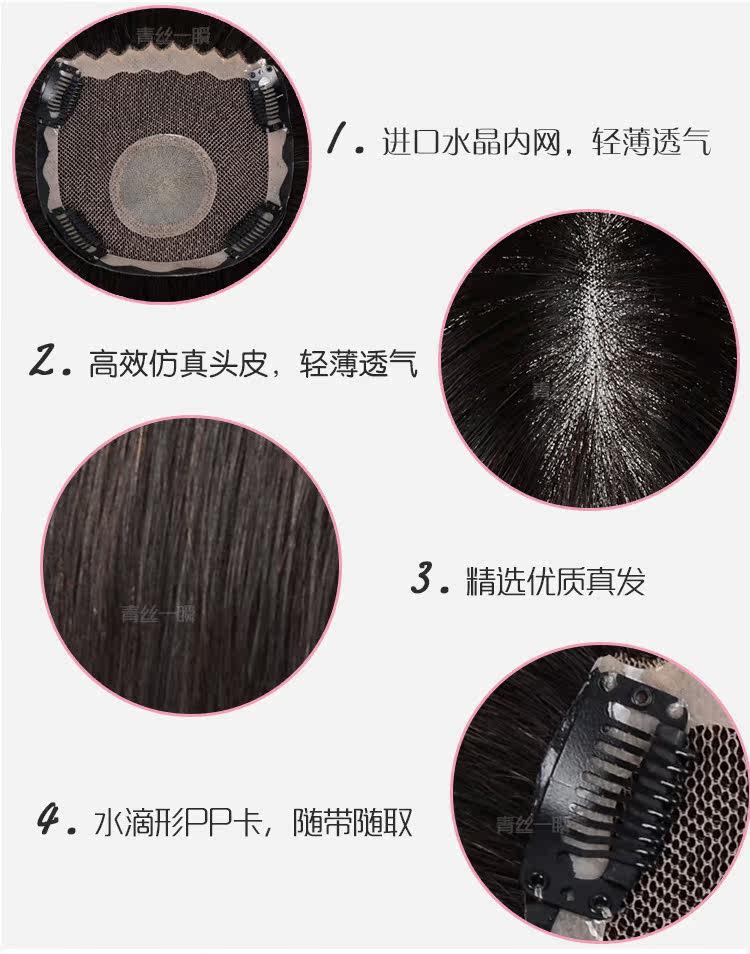 青丝一瞬

1. 进口水晶内网，轻薄透气

2. 高效仿真头皮，轻薄透气

青丝一瞬

3. 精选优质真发

4. 水滴形PP卡，随带随取

青丝一瞬