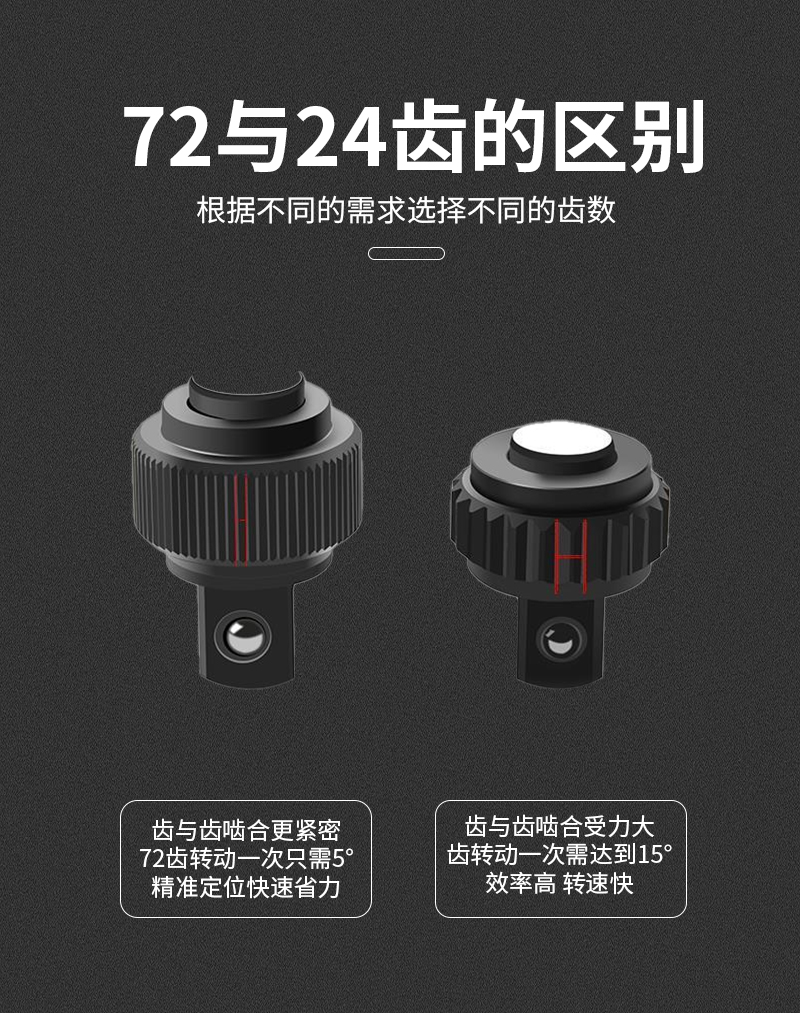 72与24齿的区别

根据不同的需求选择不同的齿数

齿与齿啮合更紧密
72齿转动一次只需5°
精准定位快速省力

齿与齿啮合受力大
齿转动一次需达到15°
效率高 转速快