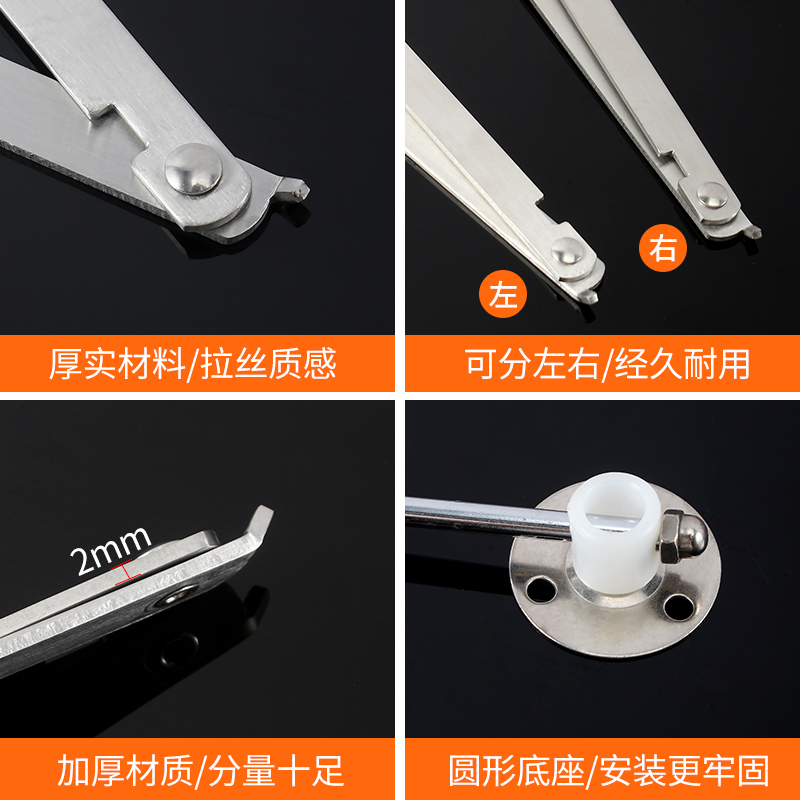 厚实材料/拉丝质感

右

左

可分左右/经久耐用

2mm

加厚材质/分量十足

圆形底座/安装更牢固