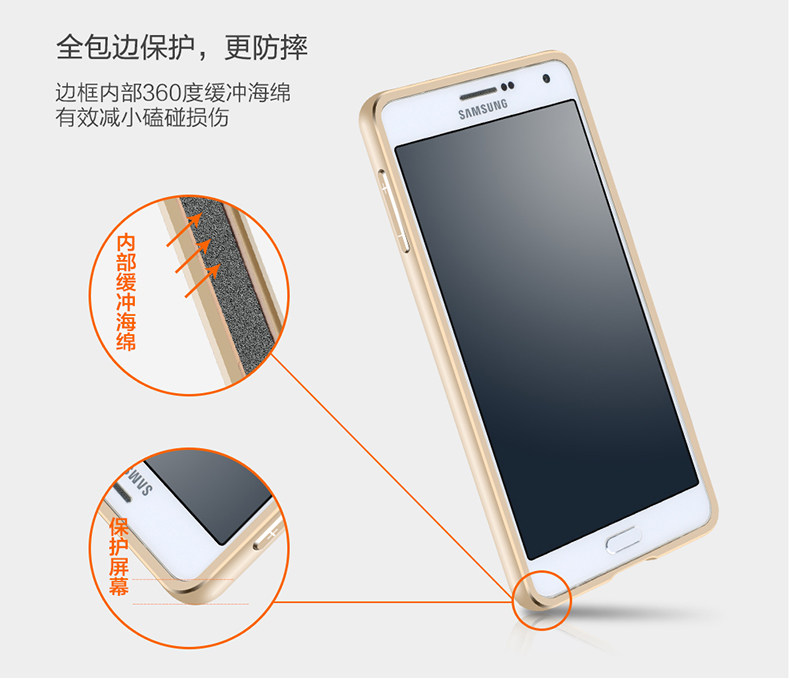 全包边保护，更防摔

边框内部360度缓冲海绵
有效减小磕碰损伤

SAMSUNG

内部缓冲海绵

SAMSUNG

保护屏幕