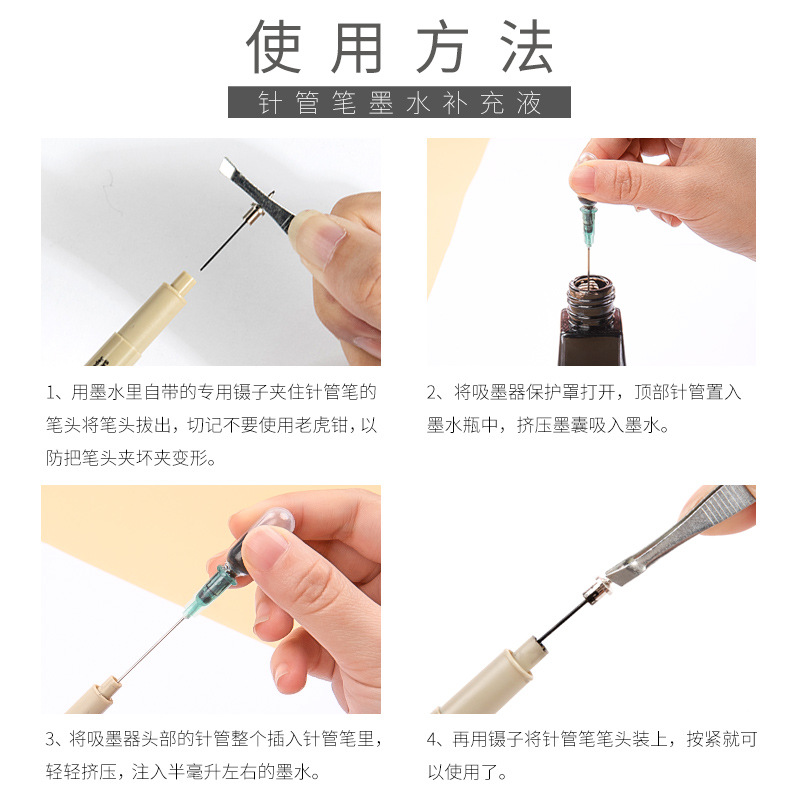 使用方法

针管笔墨水补充液

1、用墨水里自带的专用镊子夹住针管笔的笔头将笔头拔出，切记不要使用老虎钳，以防把笔头夹坏夹变形。

2、将吸墨器保护罩打开，顶部针管置入墨水瓶中，挤压墨囊吸入墨水。

3、将吸墨器头部的针管整个插入针管笔里，轻轻挤压，注入半毫升左右的墨水。

4、再用镊子将针管笔笔头装上，按紧就可以使用了。