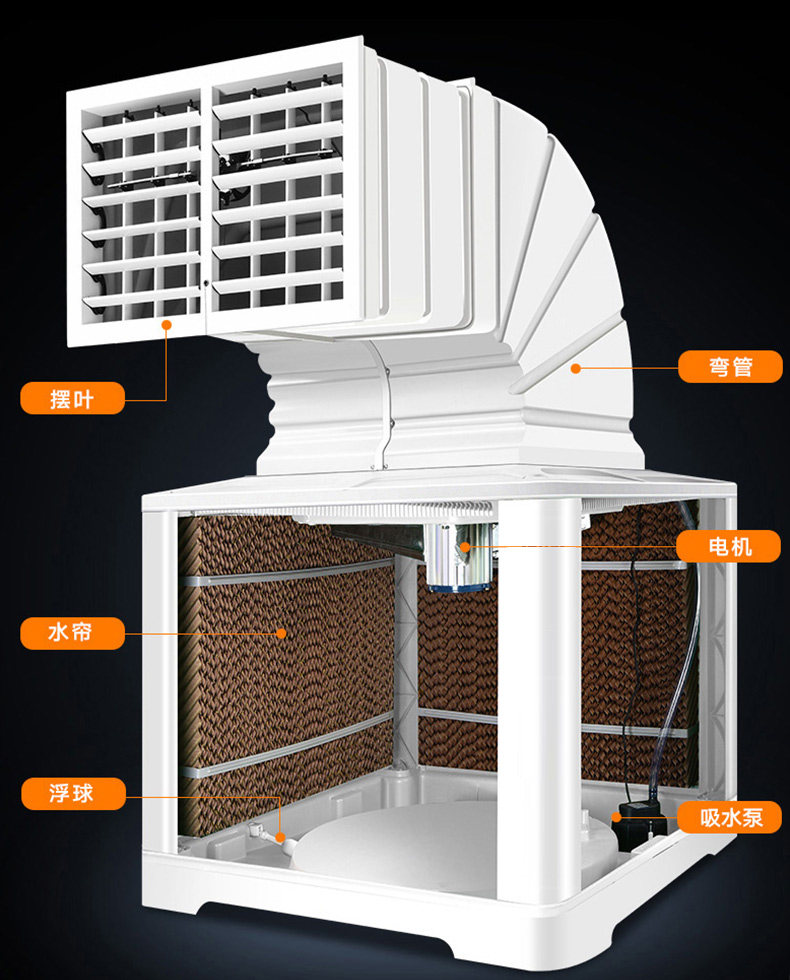 摆叶

弯管

电机

水帘

浮球

吸水泵