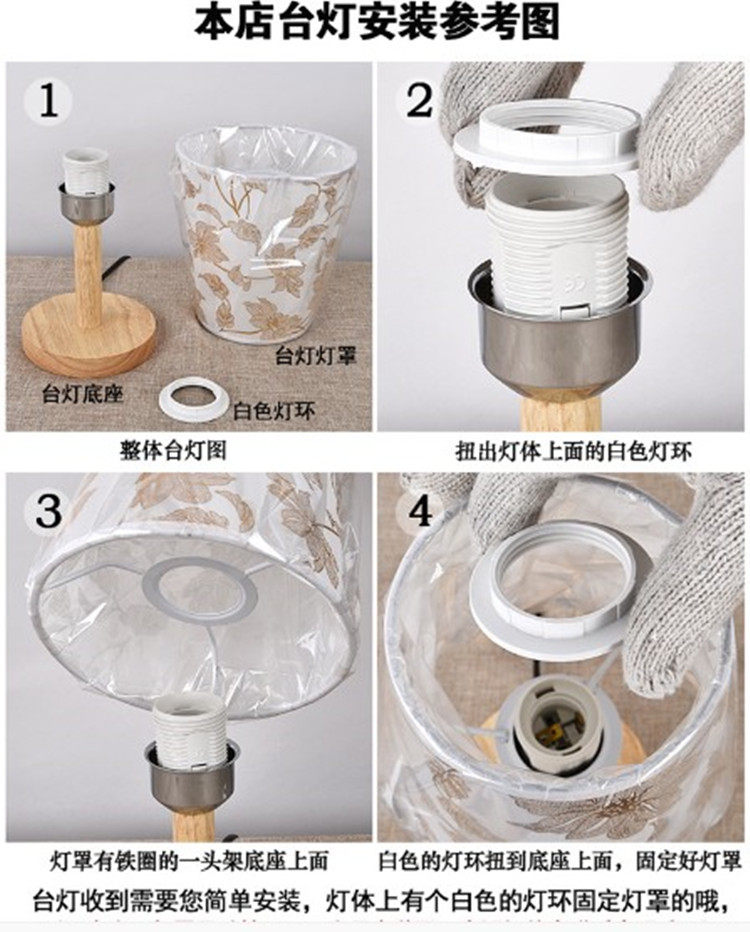 本店台灯安装参考图

1

台灯灯罩

台灯底座

白色灯环

整体台灯图

2

扭出灯体上面的白色灯环

3

灯罩有铁圈的一头架底座上面

4

白色的灯环扭到底座上面，固定好灯罩

台灯收到需要您简单安装，灯体上有个白色的灯环固定灯罩的哦，