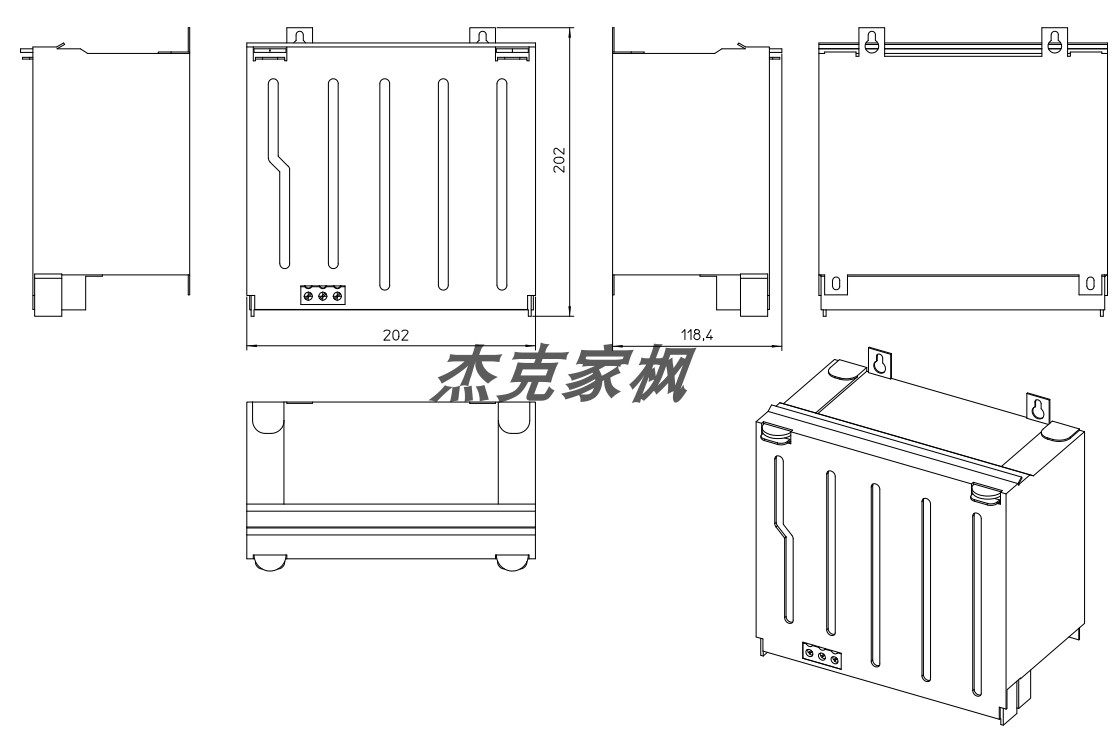 202

202

118,4

杰克家枫