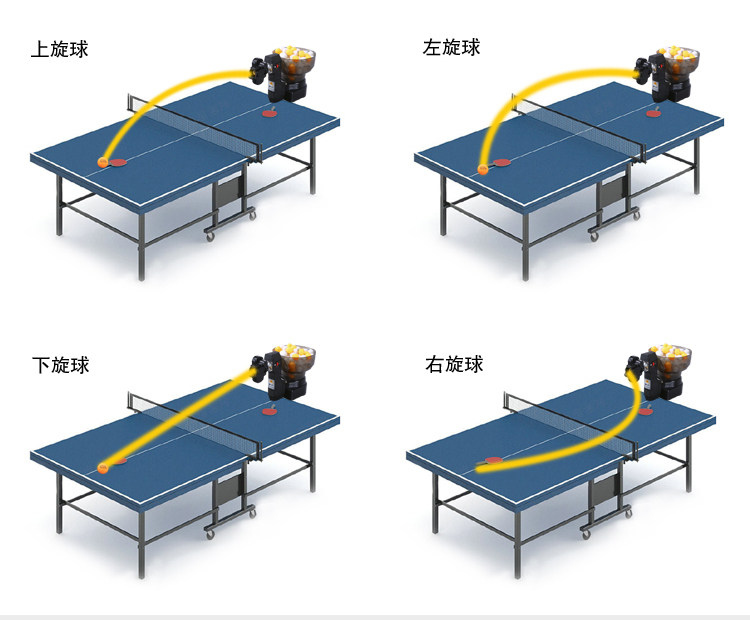 上旋球

左旋球

下旋球

右旋球