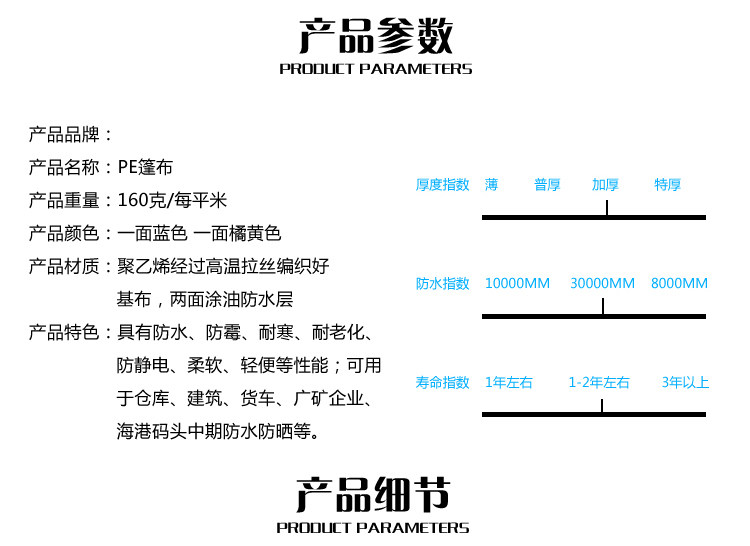 产品参数
PRODUCT PARAMETERS

产品品牌：
产品名称：PE篷布
产品重量：160克/每平米
产品颜色：一面蓝色 一面橘黄色
产品材质：聚乙烯经过高温拉丝编织好基布，两面涂油防水层
产品特色：具有防水、防霉、耐寒、耐老化、防静电、柔软、轻便等性能；可用于仓库、建筑、货车、广矿企业、海港码头中期防水防晒等。

厚度指数 薄 普厚 加厚 特厚

防水指数 10000MM 30000MM 8000MM

寿命指数 1年左右 1-2年左右 3年以上

产品细节
PRODUCT PARAMETERS