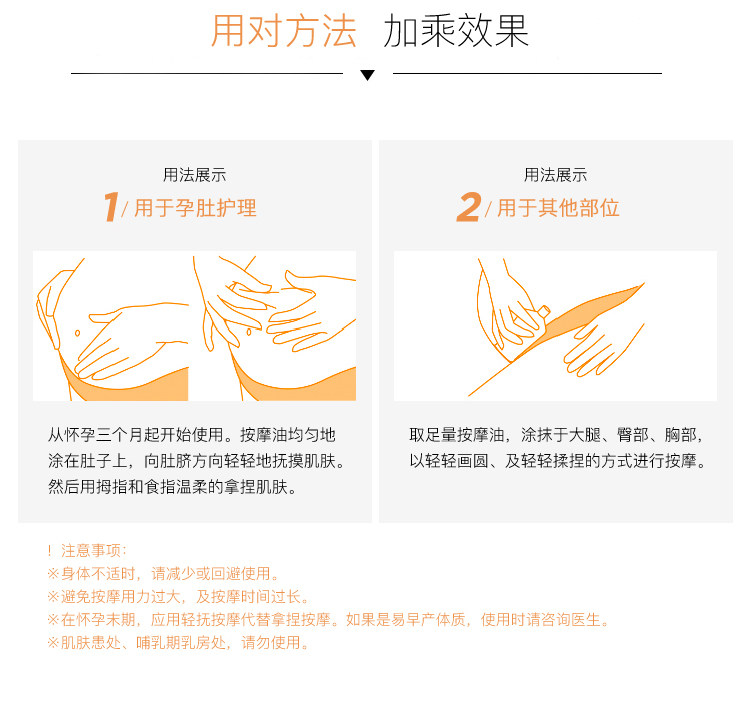 用对方法 加乘效果

用法展示

1/ 用于孕肚护理

从怀孕三个月起开始使用。按摩油均匀地涂在肚子上，向肚脐方向轻轻地抚摸肌肤。然后用拇指和食指温柔的拿捏肌肤。

用法展示

2/ 用于其他部位

取足量按摩油，涂抹于大腿、臀部、胸部，以轻轻画圆、及轻轻揉捏的方式进行按摩。

！注意事项：
※身体不适时，请减少或回避使用。
※避免按摩用力过大，及按摩时间过长。
※在怀孕末期，应用轻抚按摩代替拿捏按摩。如果是易早产体质，使用时请咨询医生。
※肌肤患处、哺乳期乳房处，请勿使用。