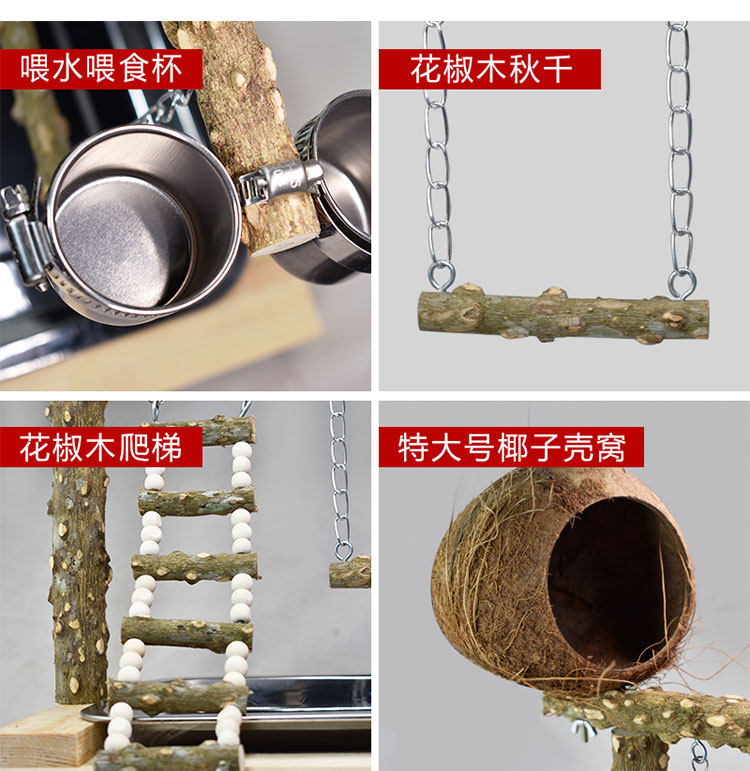 喂水喂食杯

花椒木秋千

花椒木爬梯

特大号椰子壳窝