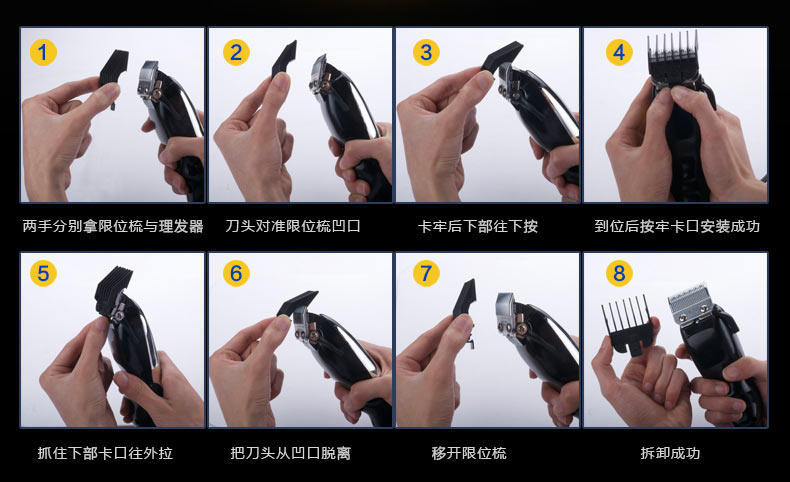 1
两手分别拿限位梳与理发器

2
刀头对准限位梳凹口

3
卡牢后下部往下按

4
到位后按牢卡口安装成功

5
抓住下部卡口往外拉

6
把刀头从凹口脱离

7
移开限位梳

8
拆卸成功