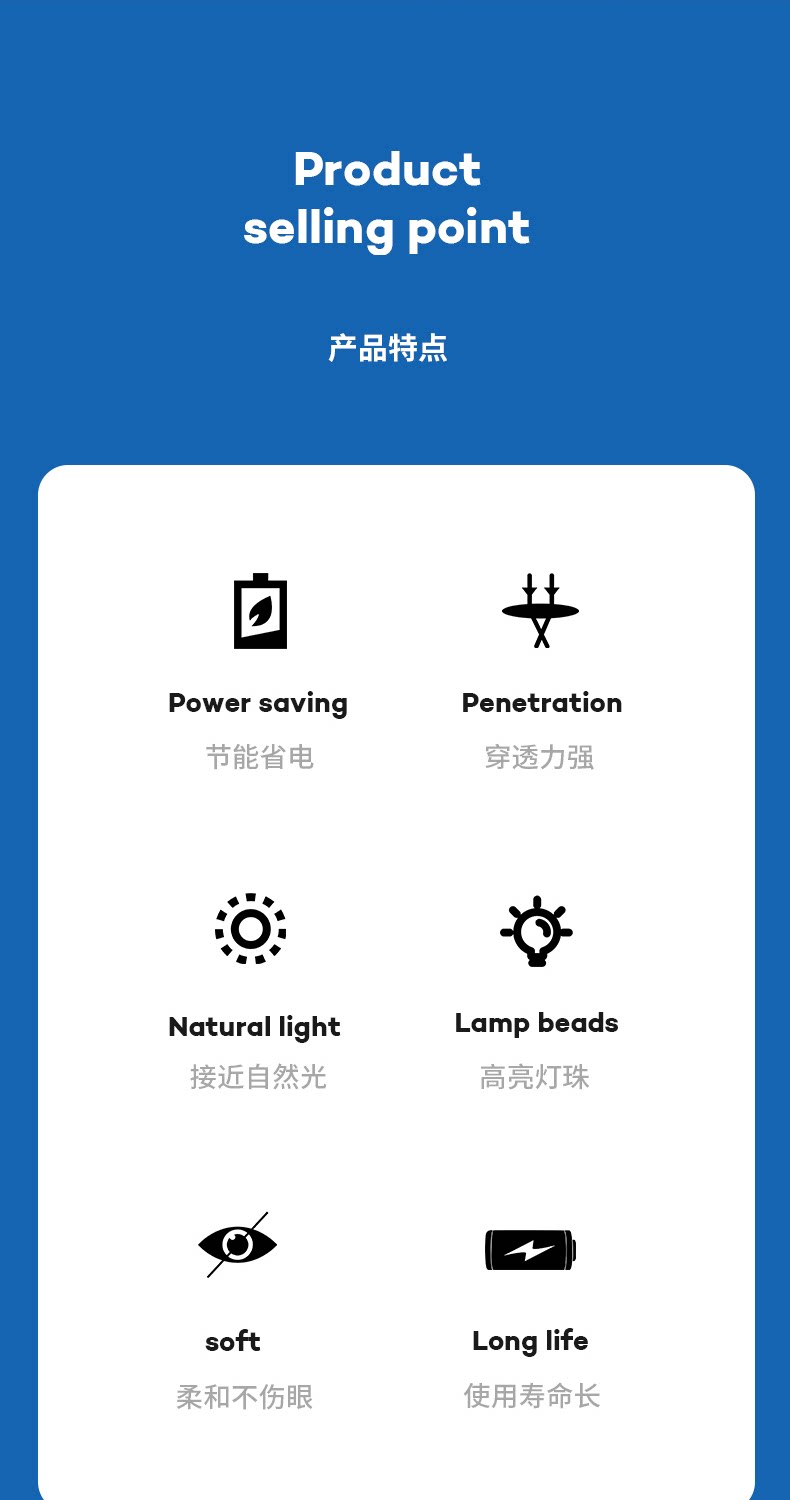 Product
selling point

产品特点

Power saving
节能省电

Penetration
穿透力强

Natural light
接近自然光

Lamp beads
高亮灯珠

soft
柔和不伤眼

Long life
使用寿命长