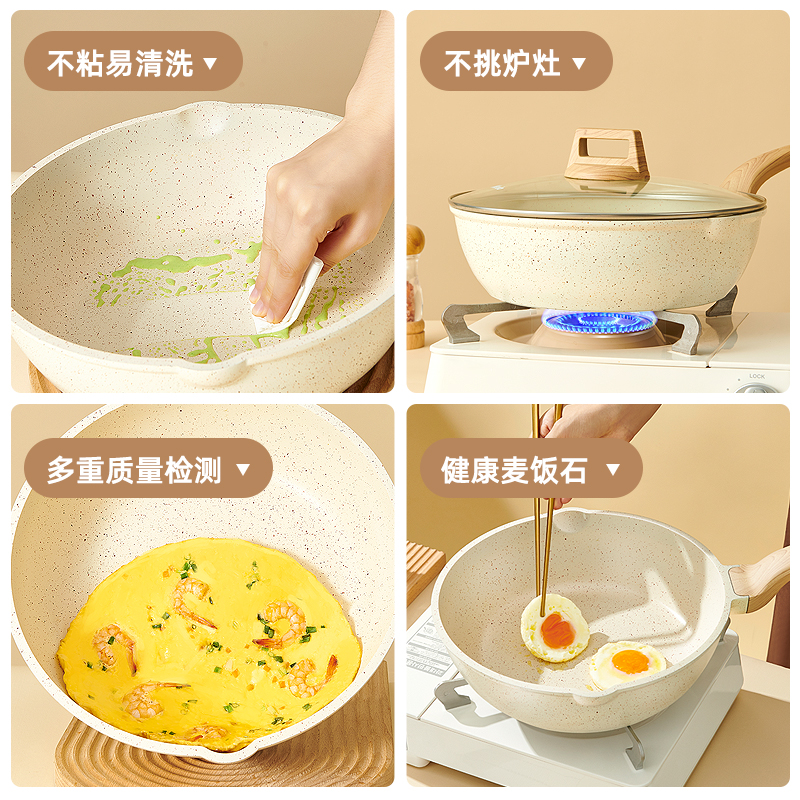 不粘易清洗 ▼

不挑炉灶 ▼

LOCK

多重质量检测 ▼

健康麦饭石 ▼