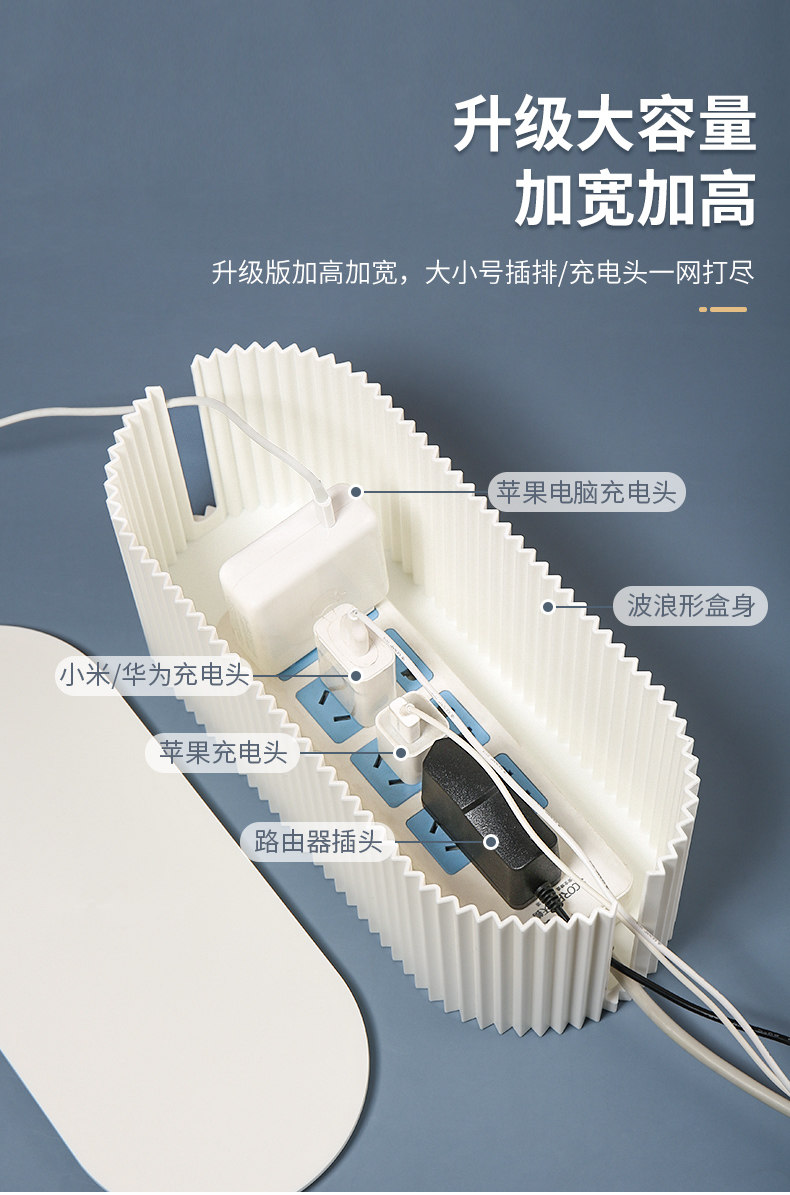 升级大容量
加宽加高

升级版加高加宽，大小号插排/充电头一网打尽

苹果电脑充电头

波浪形盒身

小米/华为充电头

苹果充电头

路由器插头