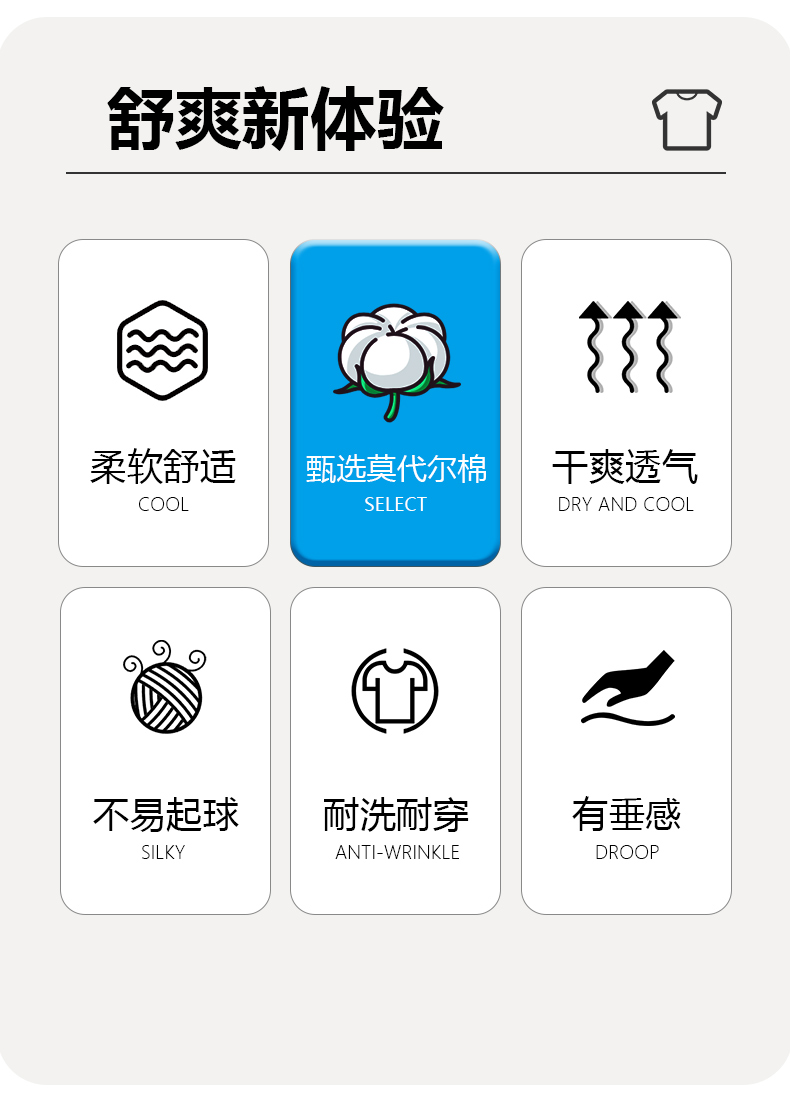 舒爽新体验

柔软舒适
COOL

甄选莫代尔棉
SELECT

干爽透气
DRY AND COOL

不易起球
SILKY

耐洗耐穿
ANTI-WRINKLE

有垂感
DROOP