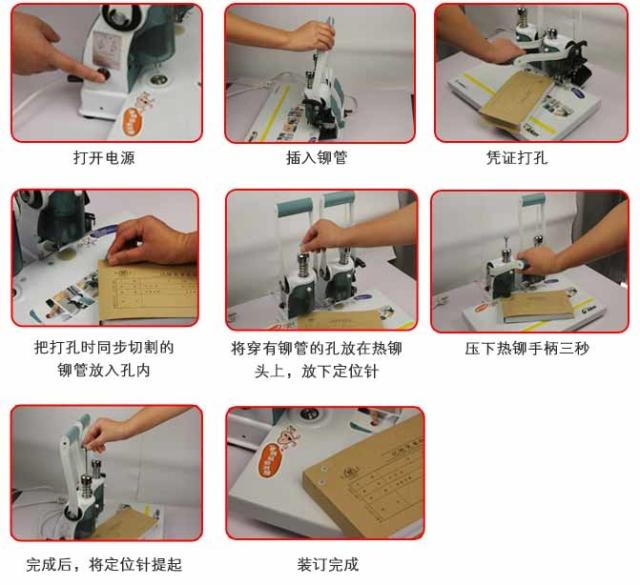 打开电源

插入铆管

凭证打孔

把打孔时同步切割的铆管放入孔内

将穿有铆管的孔放在热铆头上，放下定位针

压下热铆手柄三秒

完成后，将定位针提起

装订完成