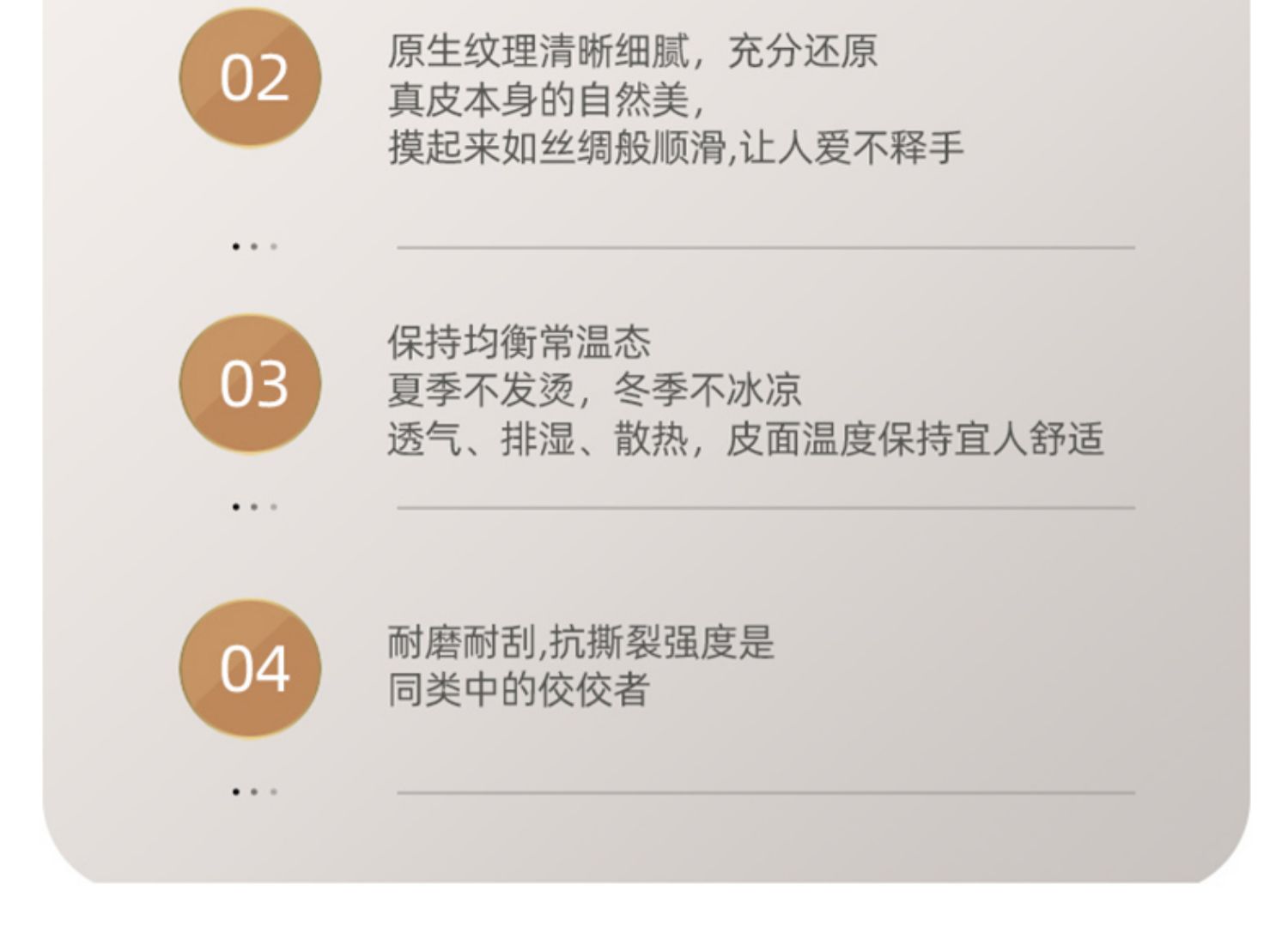 02

原生纹理清晰细腻，充分还原
真皮本身的自然美，
摸起来如丝绸般顺滑,让人爱不释手

03

保持均衡常温态
夏季不发烫，冬季不冰凉
透气、排湿、散热，皮面温度保持宜人舒适

04

耐磨耐刮,抗撕裂强度是
同类中的佼佼者