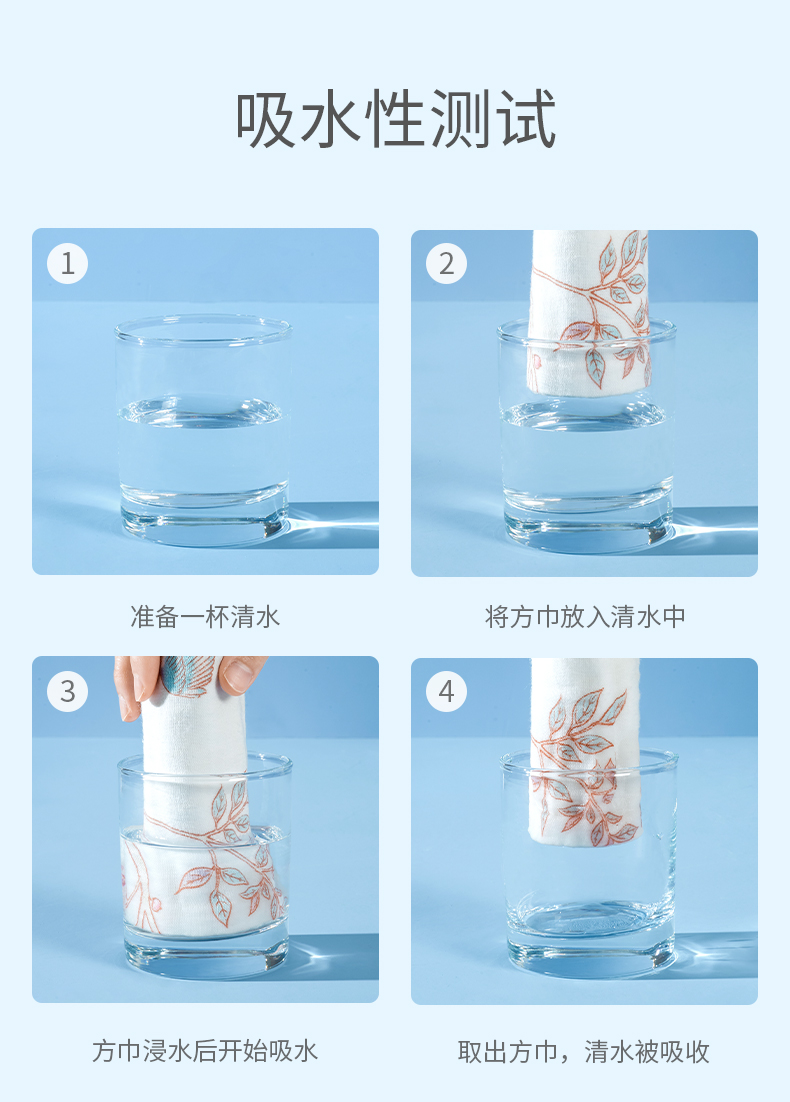 吸水性测试

1

准备一杯清水

2

将方巾放入清水中

3

方巾浸水后开始吸水

4

取出方巾，清水被吸收