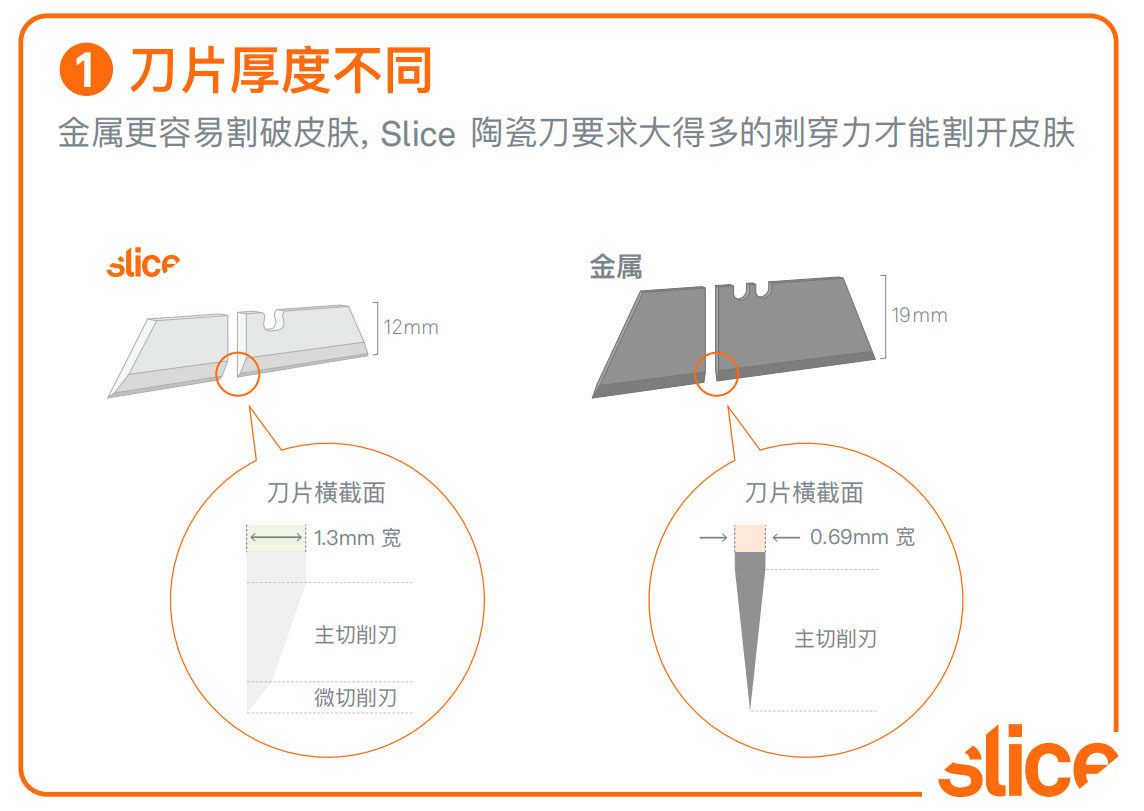 1 刀片厚度不同

金属更容易割破皮肤, Slice 陶瓷刀要求大得多的刺穿力才能割开皮肤

slice

12mm

刀片横截面

1.3mm 宽

主切削刃

微切削刃

金属

19mm

刀片横截面

0.69mm 宽

主切削刃

slice