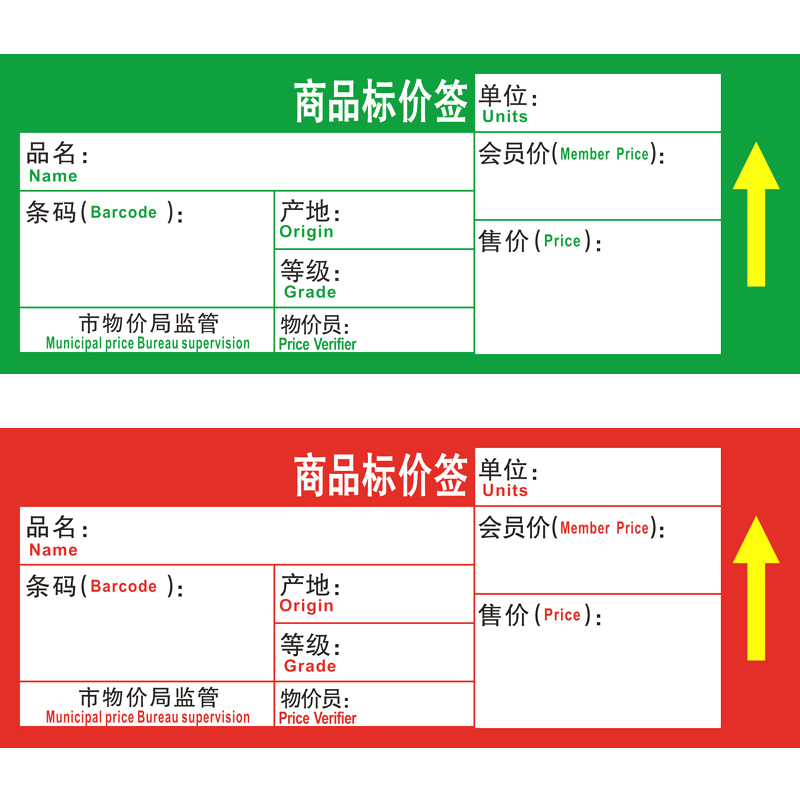 商品标价签

品名:
Name

条码(Barcode):

产地:
Origin

等级:
Grade

市物价局监管
Municipal price Bureau supervision

物价员:
Price Verifier

单位:
Units

会员价(Member Price):

售价(Price):

商品标价签

品名:
Name

条码(Barcode):

产地:
Origin

等级:
Grade

市物价局监管
Municipal price Bureau supervision

物价员:
Price Verifier

单位:
Units

会员价(Member Price):

售价(Price):