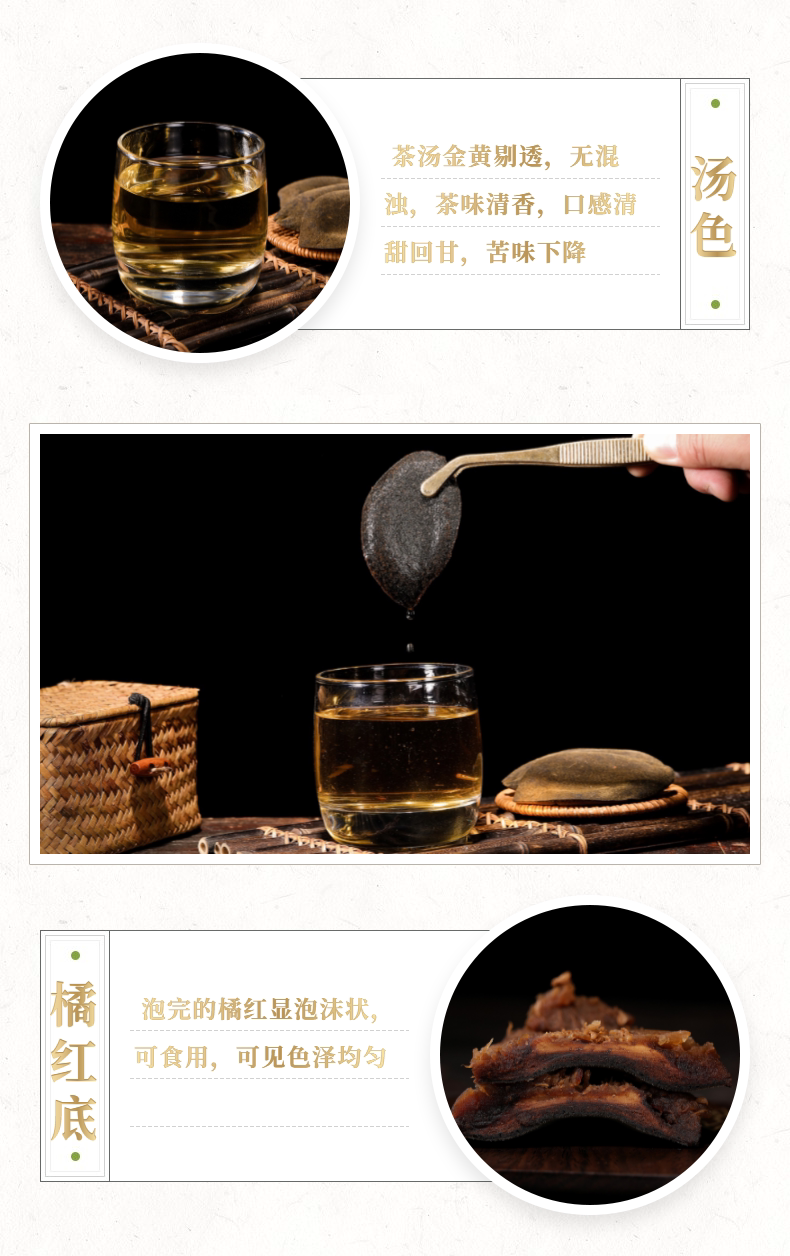 茶汤金黄剔透，无混浊，茶味清香，口感清甜回甘，苦味下降

汤色

橘红底

泡完的橘红显泡沫状，可食用，可见色泽均匀