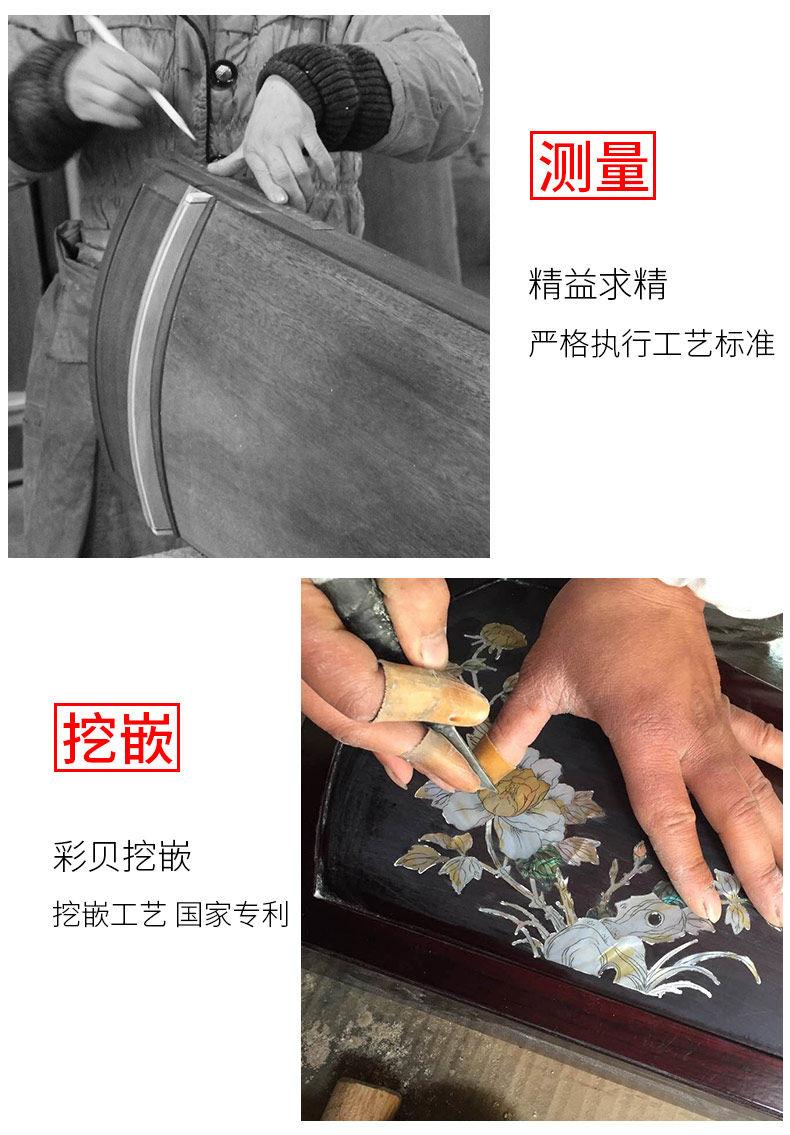 测量

精益求精

严格执行工艺标准

挖嵌

彩贝挖嵌

挖嵌工艺 国家专利