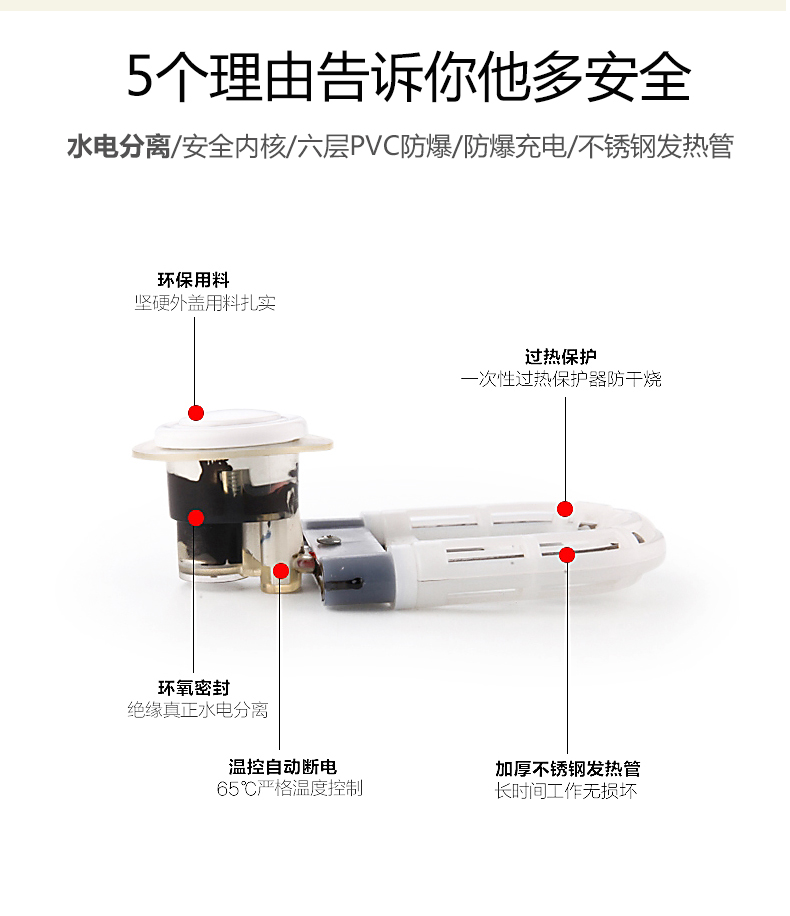 5个理由告诉你他多安全

水电分离/安全内核/六层PVC防爆/防爆充电/不锈钢发热管

环保用料
坚硬外盖用料扎实

过热保护
一次性过热保护器防干烧

环氧密封
绝缘真正水电分离

温控自动断电
65℃严格温度控制

加厚不锈钢发热管
长时间工作无损坏