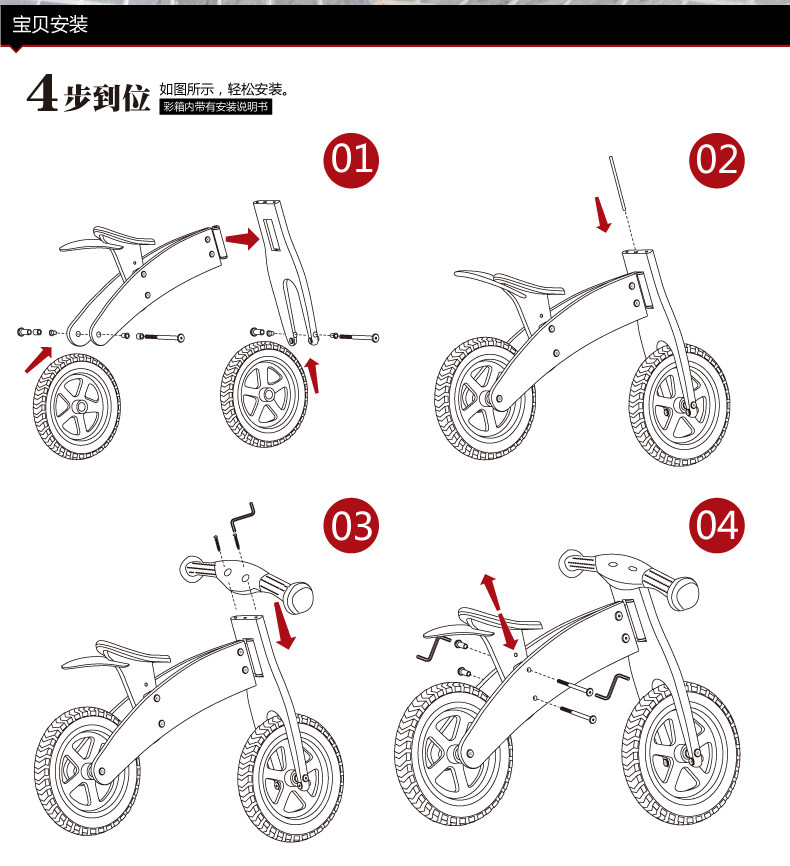 宝贝安装

4步到位 如图所示，轻松安装。
彩箱内带有安装说明书

01

02

03

04