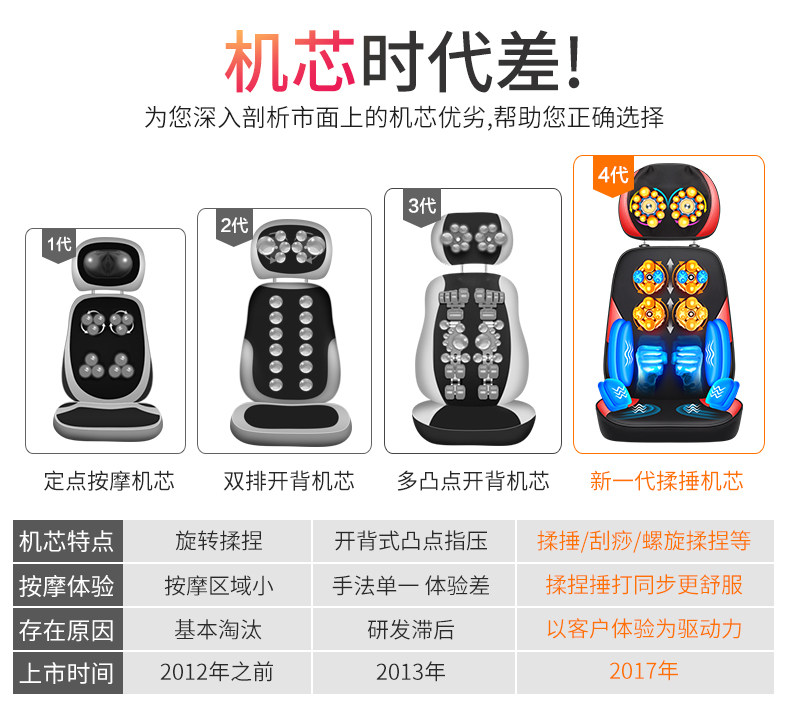 机芯时代差!

为您深入剖析市面上的机芯优劣,帮助您正确选择

1代

2代

3代

4代

定点按摩机芯

双排开背机芯

多凸点开背机芯

新一代揉捶机芯

| 机芯特点 | 旋转揉捏 | 开背式凸点指压 | 揉捶/刮痧/螺旋揉捏等 |
|---|---|---|---|
| 按摩体验 | 按摩区域小 | 手法单一 体验差 | 揉捏捶打同步更舒服 |
| 存在原因 | 基本淘汰 | 研发滞后 | 以客户体验为驱动力 |
| 上市时间 | 2012年之前 | 2013年 | 2017年 |