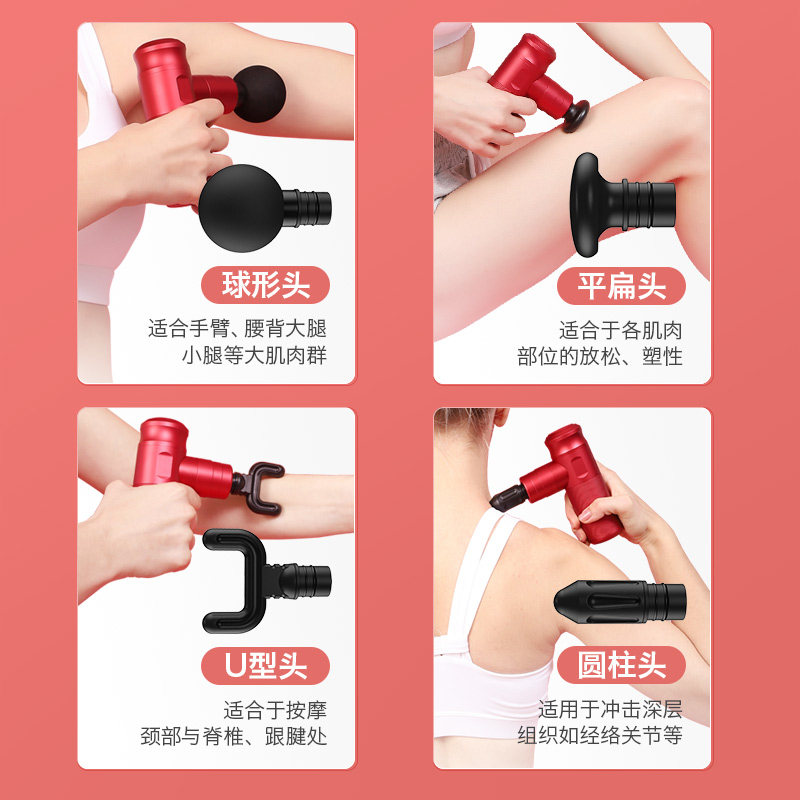 球形头

适合手臂、腰背大腿
小腿等大肌肉群

平扁头

适合于各肌肉
部位的放松、塑性

U型头

适合于按摩
颈部与脊椎、跟腱处

圆柱头

适用于冲击深层
组织如经络关节等