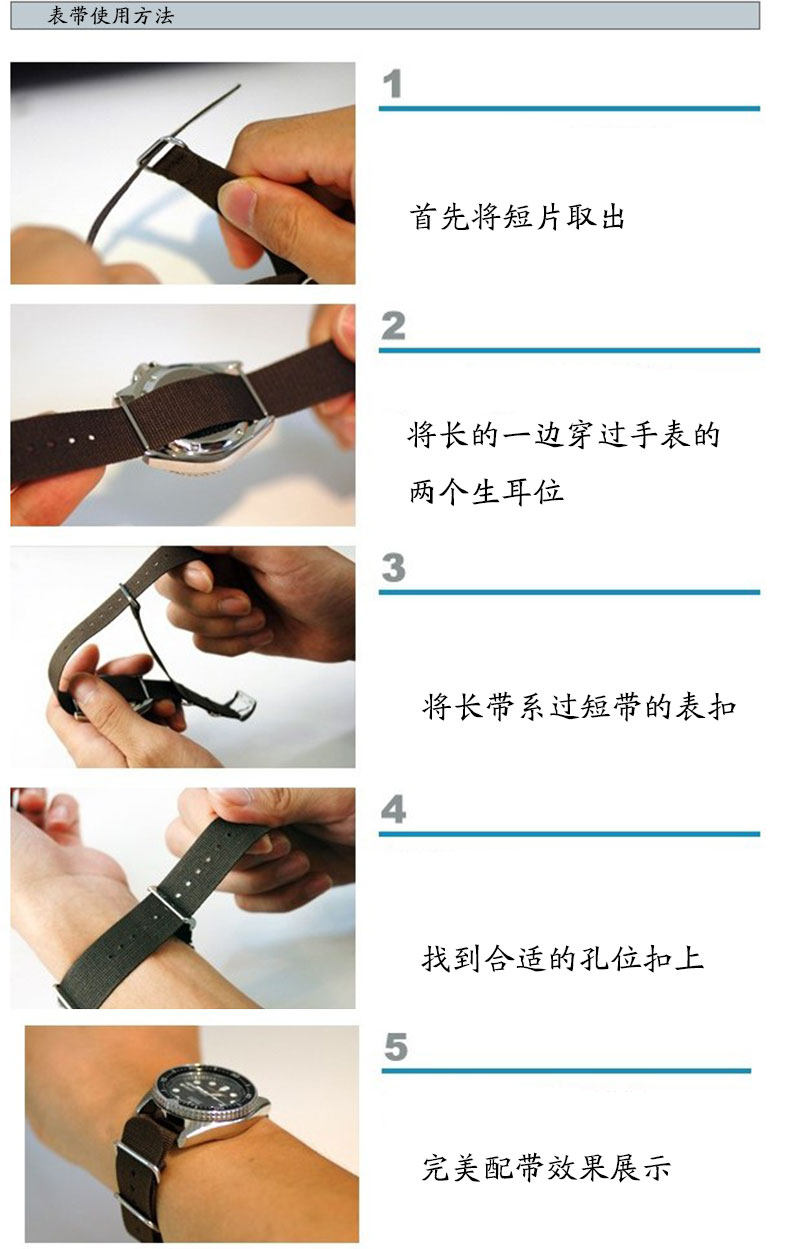 表带使用方法

1

首先将短片取出

2

将长的一边穿过手表的两个生耳位

3

将长带系过短带的表扣

4

找到合适的孔位扣上

5

完美配带效果展示